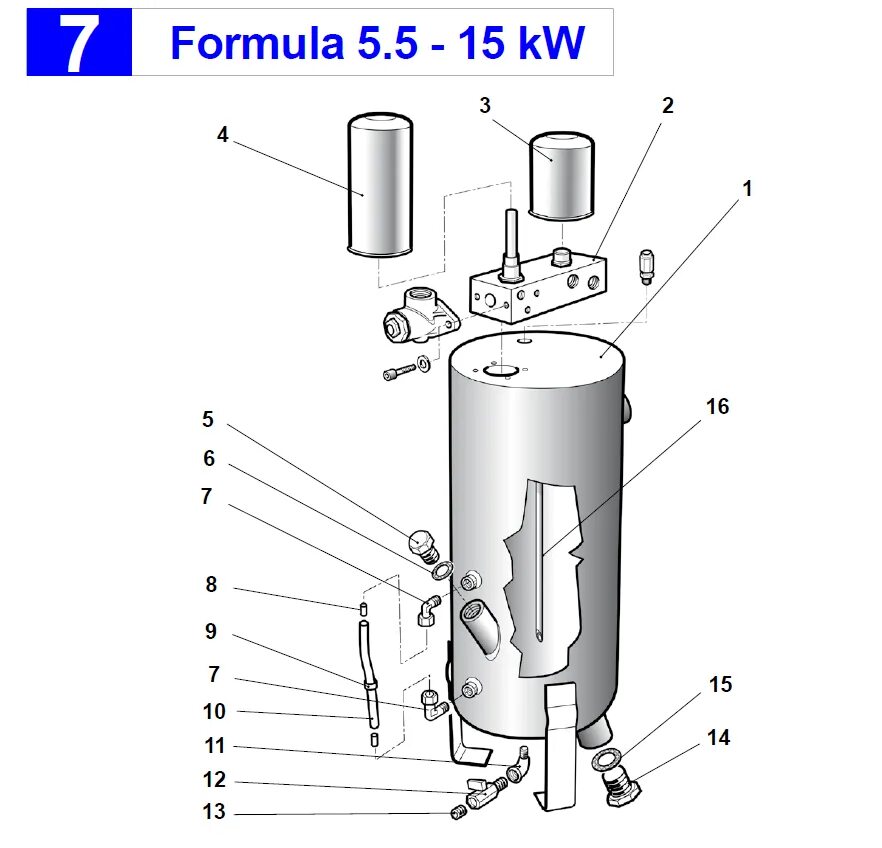 7 Formula 5.5 - 15 kW

4
3
2
1
16
5
6
7
8
9
7
10
11
12
13
15
14