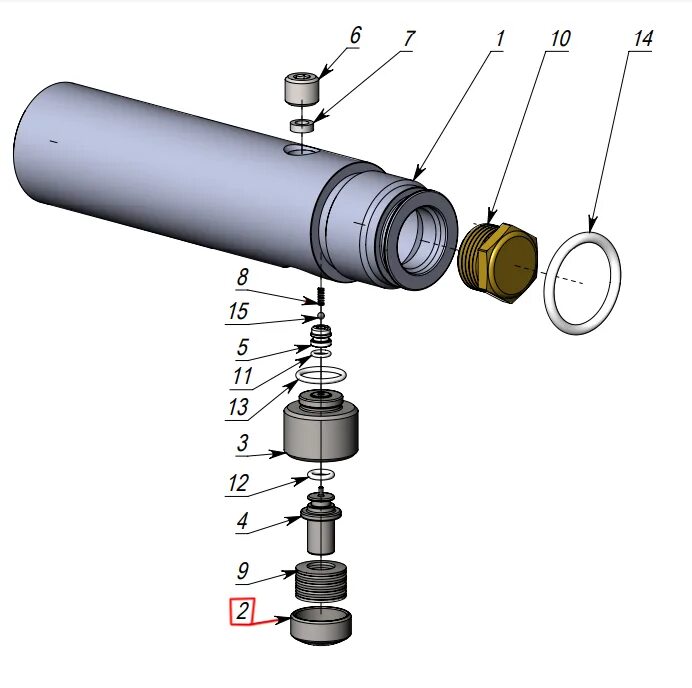 6
7
1
10
14
8
15
5
11
13
3
12
4
9
2