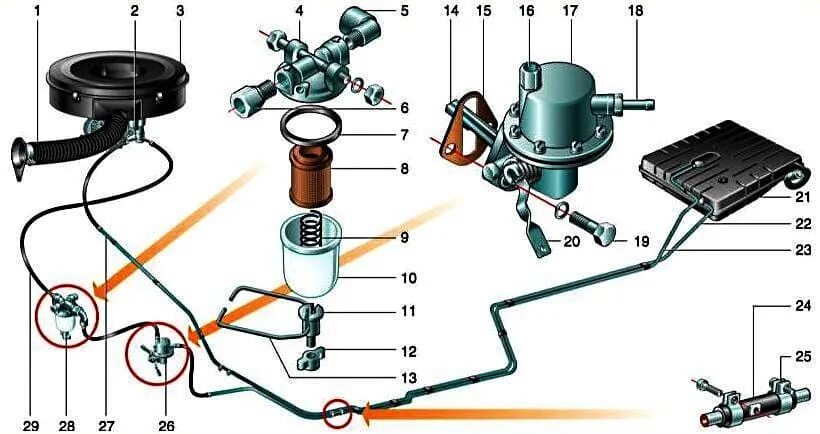 1
2
3
4
5
14
15
16
17
18
6
7
8
9
10
11
12
13
20
19
21
22
23
24
25
29
28
27
26