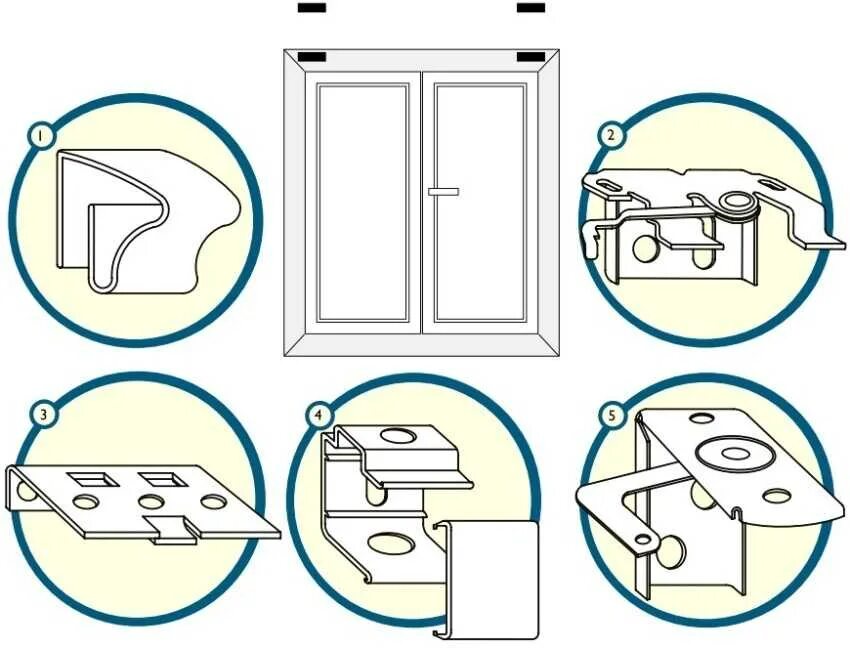 1

2

3

4

5