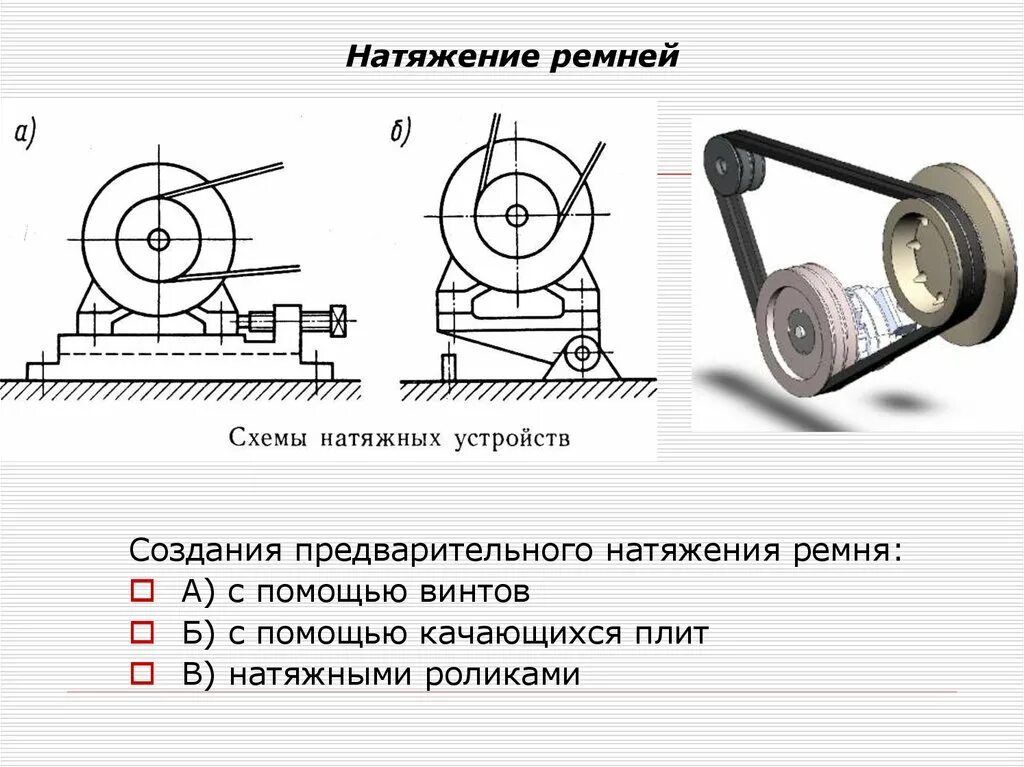 Натяжение ремней

а)

б)

Схемы натяжных устройств

Создания предварительного натяжения ремня:
А) с помощью винтов
Б) с помощью качающихся плит
В) натяжными роликами