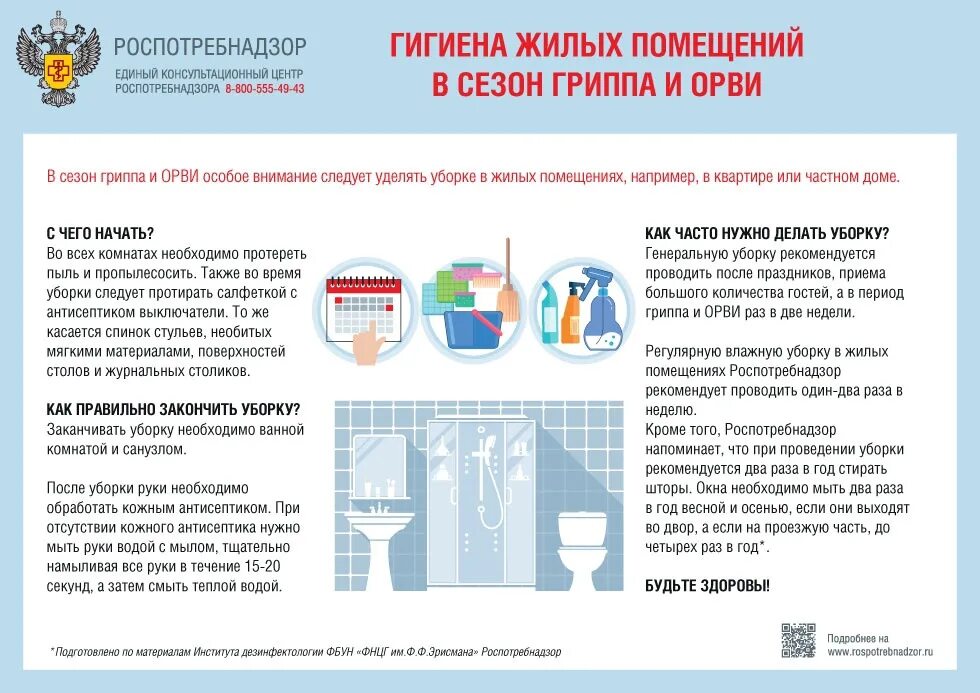 РОСПОТРЕБНАДЗОР
ЕДИНЫЙ КОНСУЛЬТАЦИОННЫЙ ЦЕНТР
РОСПОТРЕБНАДЗОРА 8-800-555-49-43

ГИГИЕНА ЖИЛЫХ ПОМЕЩЕНИЙ В СЕЗОН ГРИППА И ОРВИ

В сезон гриппа и ОРВИ особое внимание следует уделять уборке в жилых помещениях, например, в квартире или частном доме.

С ЧЕГО НАЧАТЬ?
Во всех комнатах необходимо протереть пыль и пропылесосить. Также во время уборки следует протирать салфеткой с антисептиком выключатели. То же касается спинок стульев, необитых мягкими материалами, поверхностей столов и журнальных столиков.

КАК ПРАВИЛЬНО ЗАКОНЧИТЬ УБОРКУ?
Заканчивать уборку необходимо ванной комнатой и санузлом.

После уборки руки необходимо обработать кожным антисептиком. При отсутствии кожного антисептика нужно мыть руки водой с мылом, тщательно намыливая все руки в течение 15-20 секунд, а затем смыть теплой водой.

КАК ЧАСТО НУЖНО ДЕЛАТЬ УБОРКУ?
Генеральную уборку рекомендуется проводить после праздников, приема большого количества гостей, а в период гриппа и ОРВИ раз в две недели.

Регулярную влажную уборку в жилых помещениях Роспотребнадзор рекомендует проводить один-два раза в неделю.
Кроме того, Роспотребнадзор напоминает, что при проведении уборки рекомендуется два раза в год стирать шторы. Окна необходимо мыть два раза в год весной и осенью, если они выходят во двор, а если на проезжую часть, до четырех раз в год*.

БУДЬТЕ ЗДОРОВЫ!

* Подготовлено по материалам Института дезинфектологии ФБУН «ФНЦГ им.Ф.Ф.Эрисмана» Роспотребнадзор

Подробнее на www.rospotrebnadzor.ru