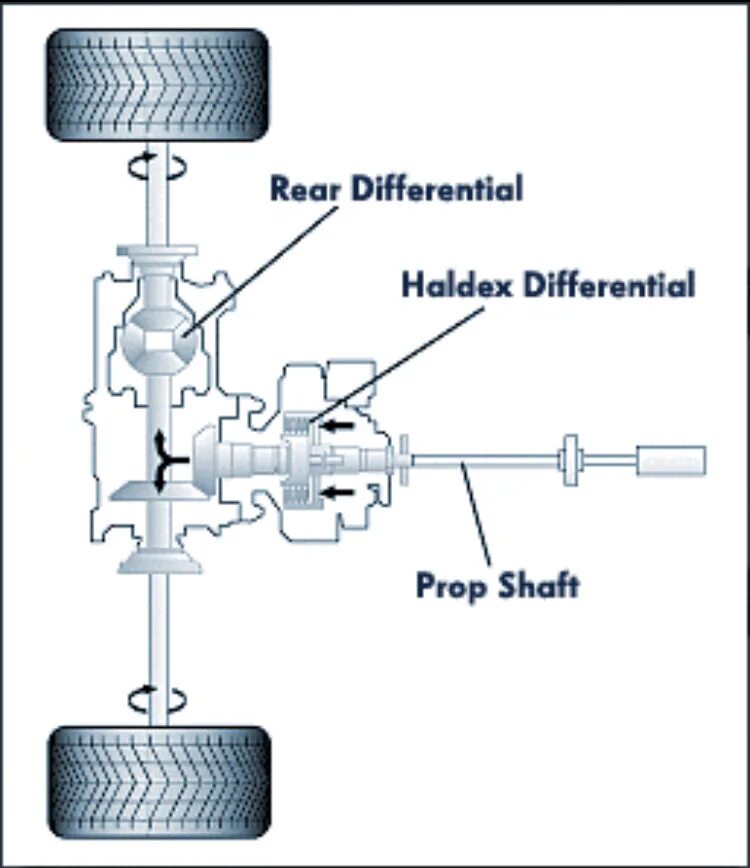 Rear Differential

Haldex Differential

Prop Shaft