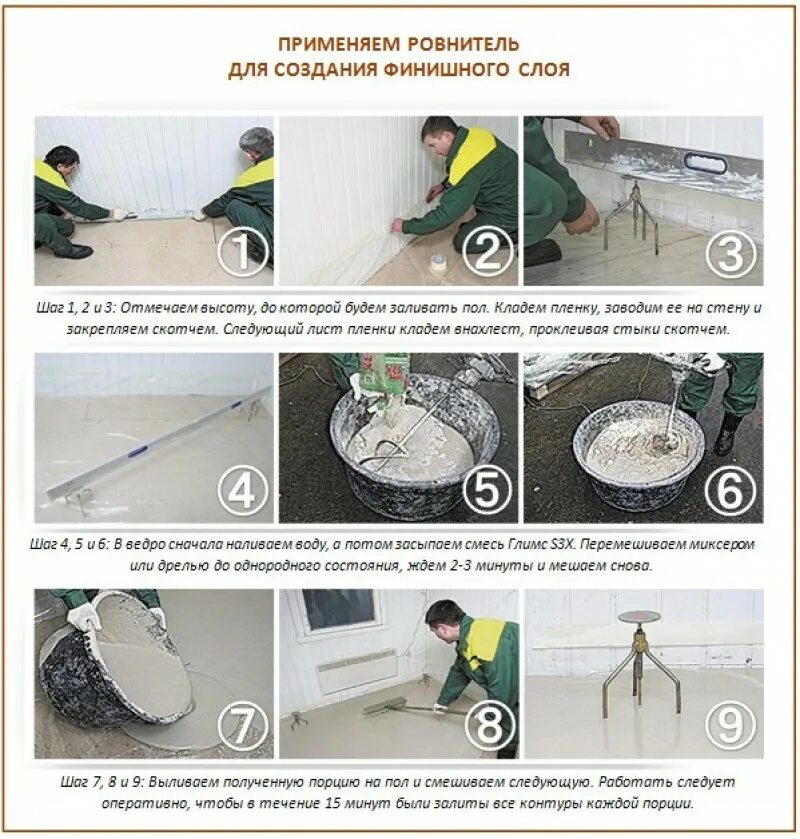 ПРИМЕНЯЕМ РОВНИТЕЛЬ
ДЛЯ СОЗДАНИЯ ФИНИШНОГО СЛОЯ

1

2

3

Шаг 1, 2 и 3: Отмечаем высоту, до которой будем заливать пол. Кладем пленку, заводим ее на стену и закрепляем скотчем. Следующий лист пленки кладем внахлест, проклеивая стыки скотчем.

4

5

6

Шаг 4, 5 и 6: В ведро сначала наливаем воду, а потом засыпаем смесь Глимс S3X. Перемешиваем миксером или дрелью до однородного состояния, ждем 2-3 минуты и мешаем снова.

7

8

9

Шаг 7, 8 и 9: Выливаем полученную порцию на пол и смешиваем следующую. Работать следует оперативно, чтобы в течение 15 минут были залиты все контуры каждой порции.