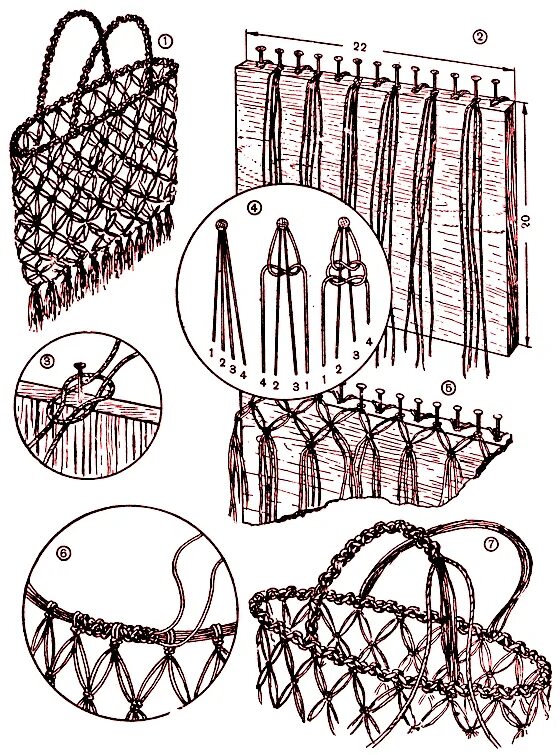 ①
22
②
20
④
1 2 3 4
4 2 3 1
1 2 3 4
③
⑤
⑥
⑦