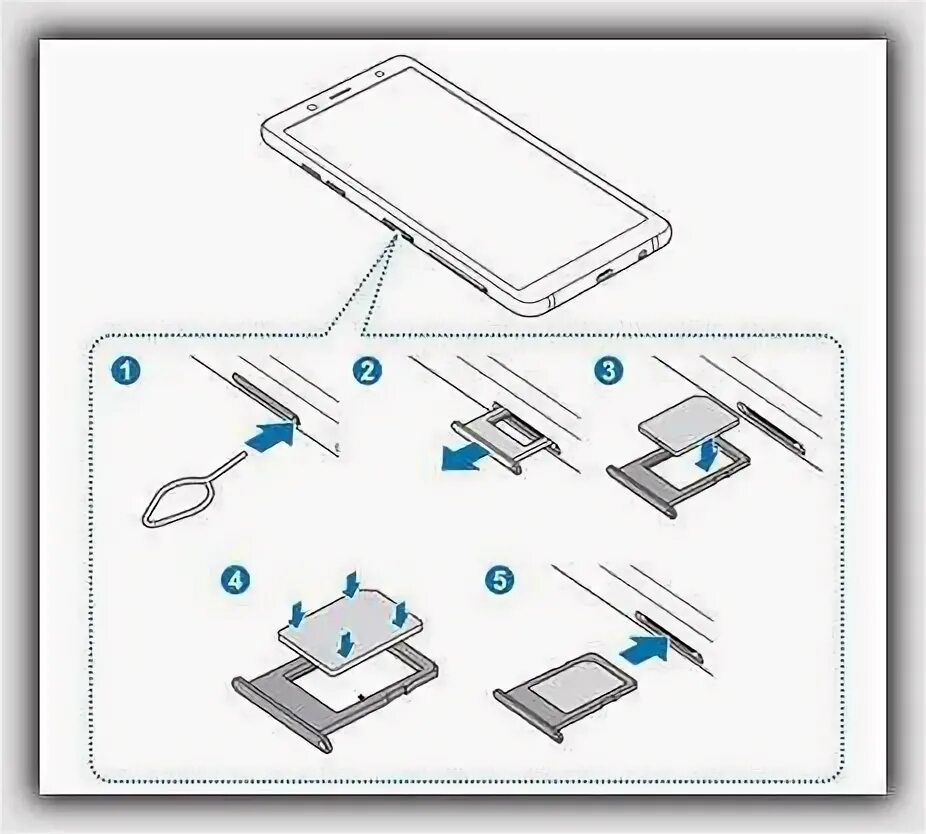 1
2
3
4
5