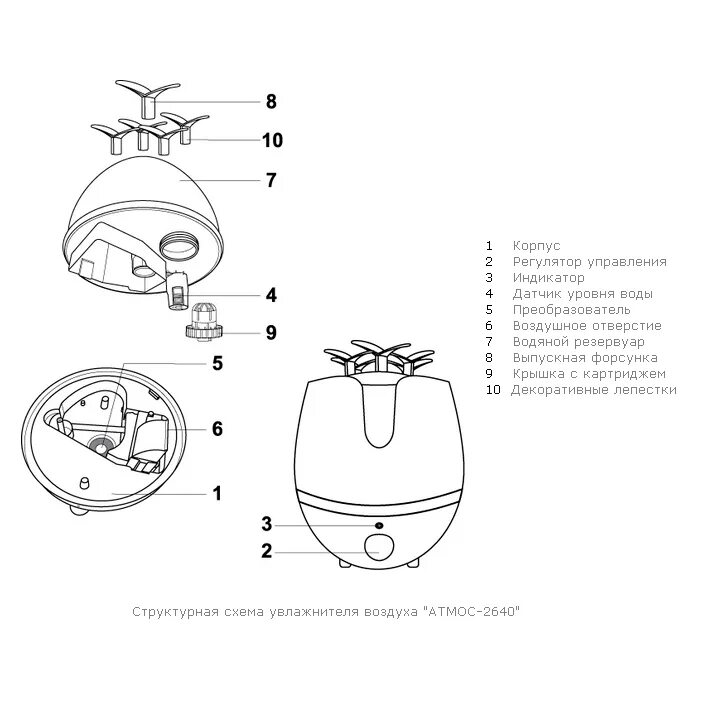 8
10
7
4
9
5
6
1
3
2

1 Корпус
2 Регулятор управления
3 Индикатор
4 Датчик уровня воды
5 Преобразователь
6 Воздушное отверстие
7 Водяной резервуар
8 Выпускная форсунка
9 Крышка с картриджем
10 Декоративные лепестки

Структурная схема увлажнителя воздуха "АТМОС-2640"