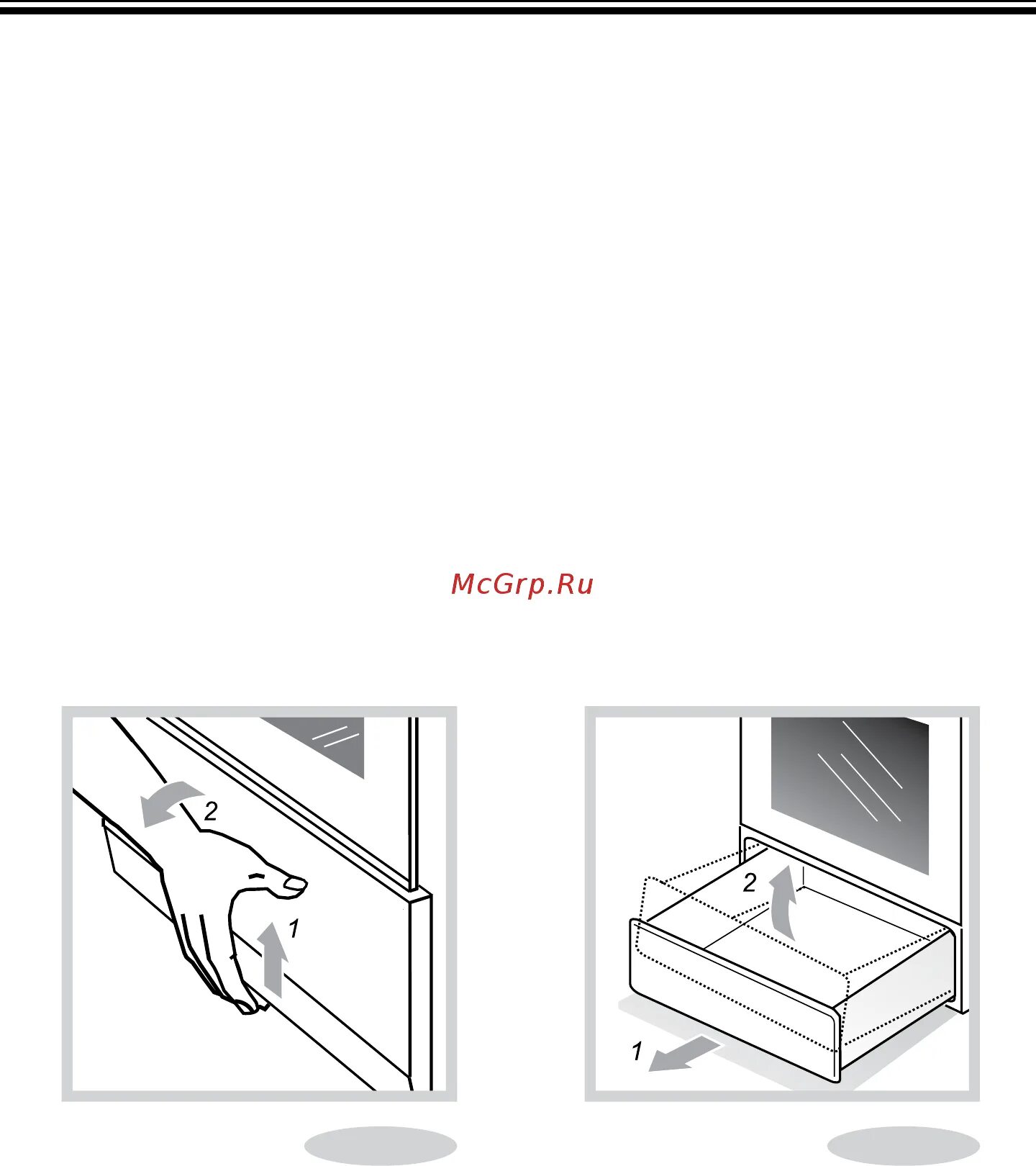 McGrp.Ru

2

1

2

1