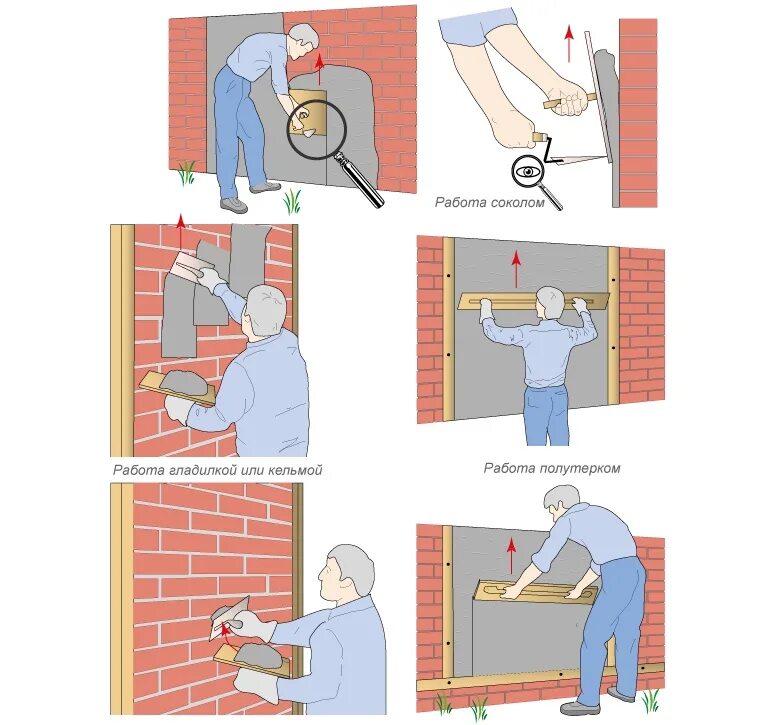 Работа соколом

Работа гладилкой или кельмой

Работа полутерком