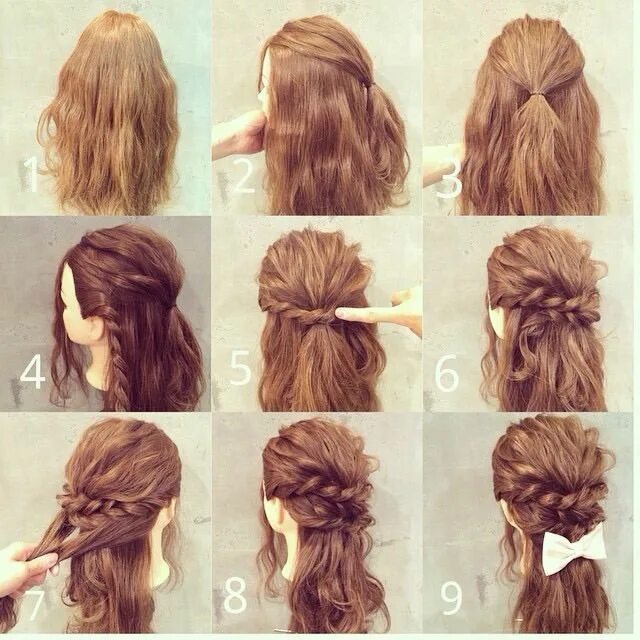 1
2
3
4
5
6
7
8
9