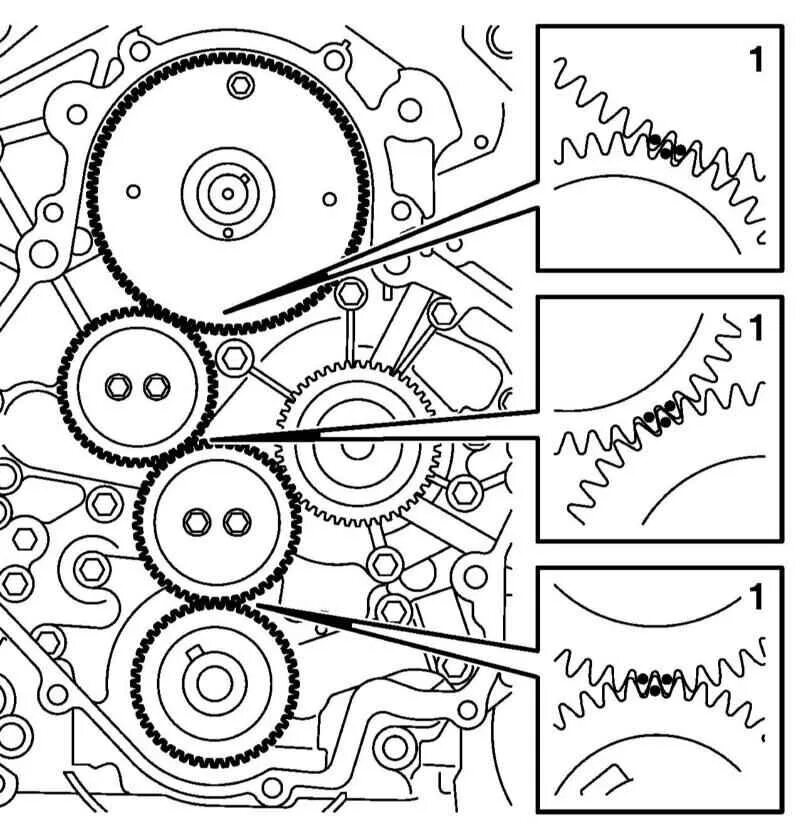 1

1

1