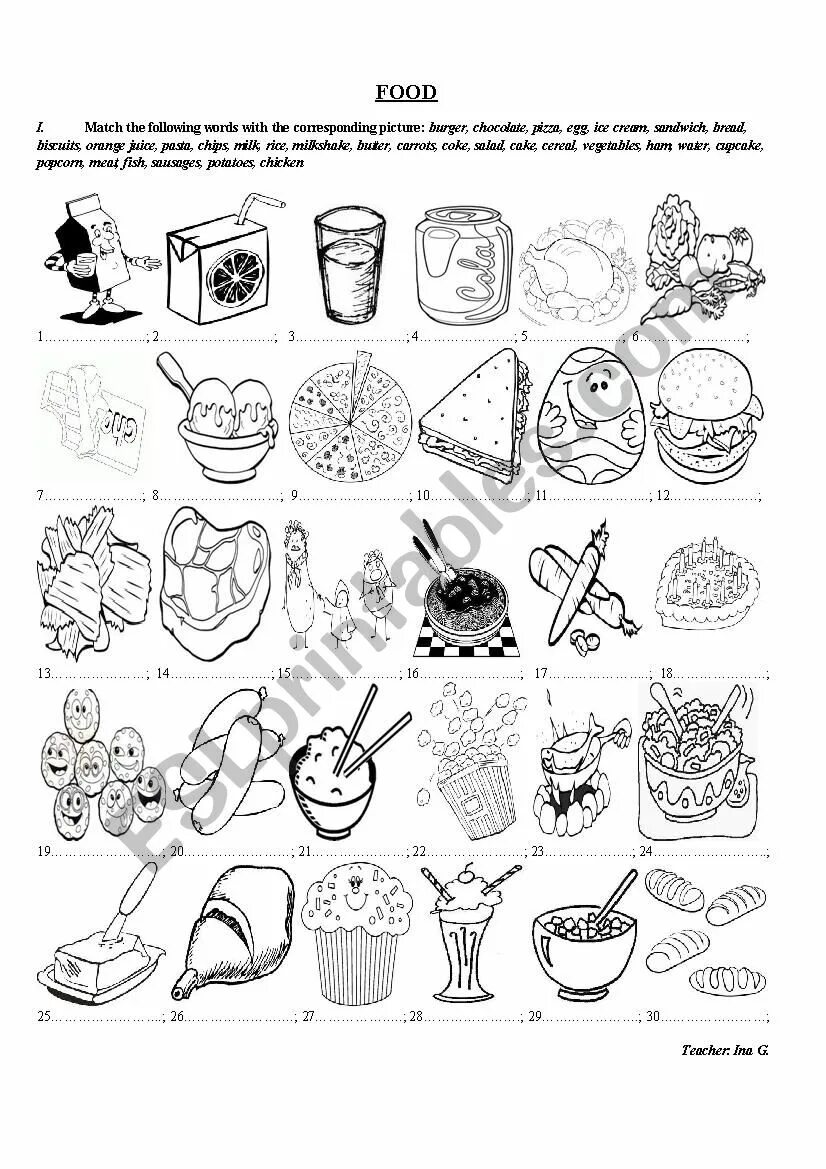 FOOD

I. Match the following words with the corresponding picture: burger, chocolate, pizza, egg, ice cream, sandwich, bread, biscuits, orange juice, pasta, chips, milk, rice, milkshake, butter, carrots, coke, salad, cake, cereal, vegetables, ham, water, cupcake, popcorn, meat, fish, sausages, potatoes, chicken

Cola

1……………………; 2……………………; 3……………………; 4……………………; 5……………………; 6……………………;

7……………………; 8……………………; 9……………………; 10……………………; 11……………………; 12……………………;

13……………………; 14……………………; 15……………………; 16……………………; 17……………………; 18……………………;

19……………………; 20……………………; 21……………………; 22……………………; 23……………………; 24……………………;

25……………………; 26……………………; 27……………………; 28……………………; 29……………………; 30……………………;

Teacher: Ina G.

ESLprintables.com