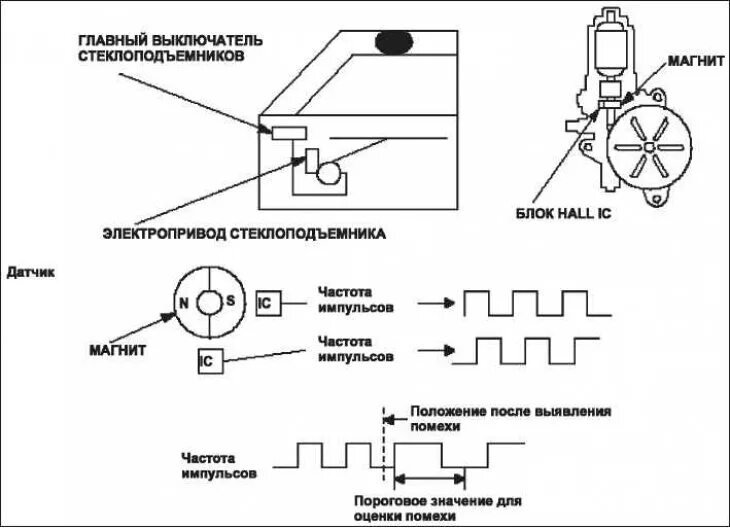 ГЛАВНЫЙ ВЫКЛЮЧАТЕЛЬ СТЕКЛОПОДЪЕМНИКОВ

МАГНИТ

БЛОК HALL IC

ЭЛЕКТРОПРИВОД СТЕКЛОПОДЪЕМНИКА

Датчик

N

S

IC

Частота импульсов

МАГНИТ

IC

Частота импульсов

Положение после выявления помехи

Частота импульсов

Пороговое значение для оценки помехи