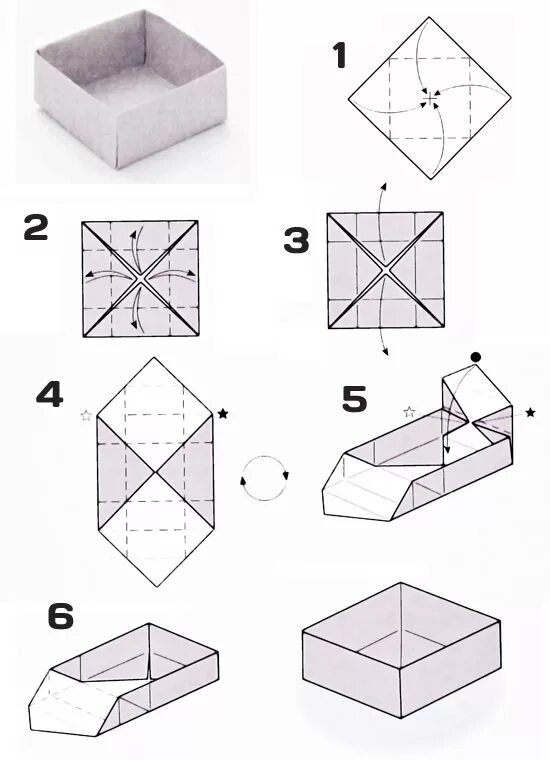 1

2

3

4

5

6