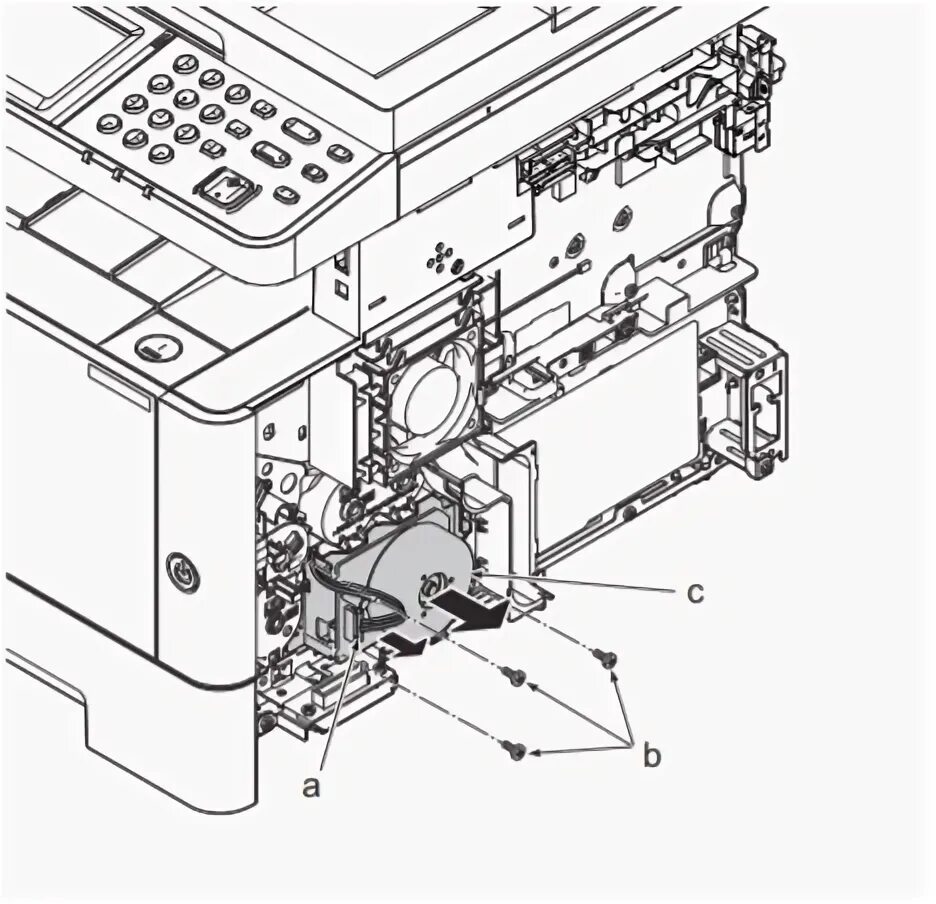 c
b
a