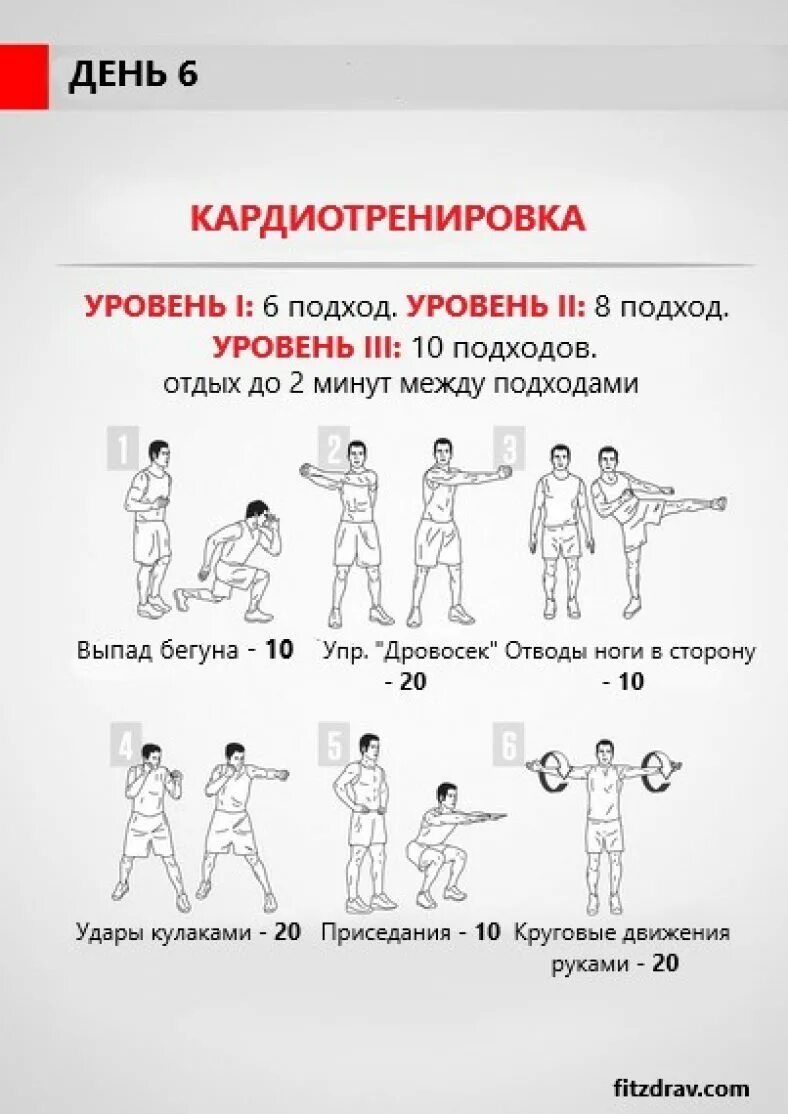 ДЕНЬ 6

КАРДИОТРЕНИРОВКА

УРОВЕНЬ I: 6 подход. УРОВЕНЬ II: 8 подход. УРОВЕНЬ III: 10 подходов. отдых до 2 минут между подходами

1

Выпад бегуна - 10

2

Упр. "Дровосек" - 20

3

Отводы ноги в сторону - 10

4

Удары кулаками - 20

5

Приседания - 10

6

Круговые движения руками - 20

fitzdrav.com