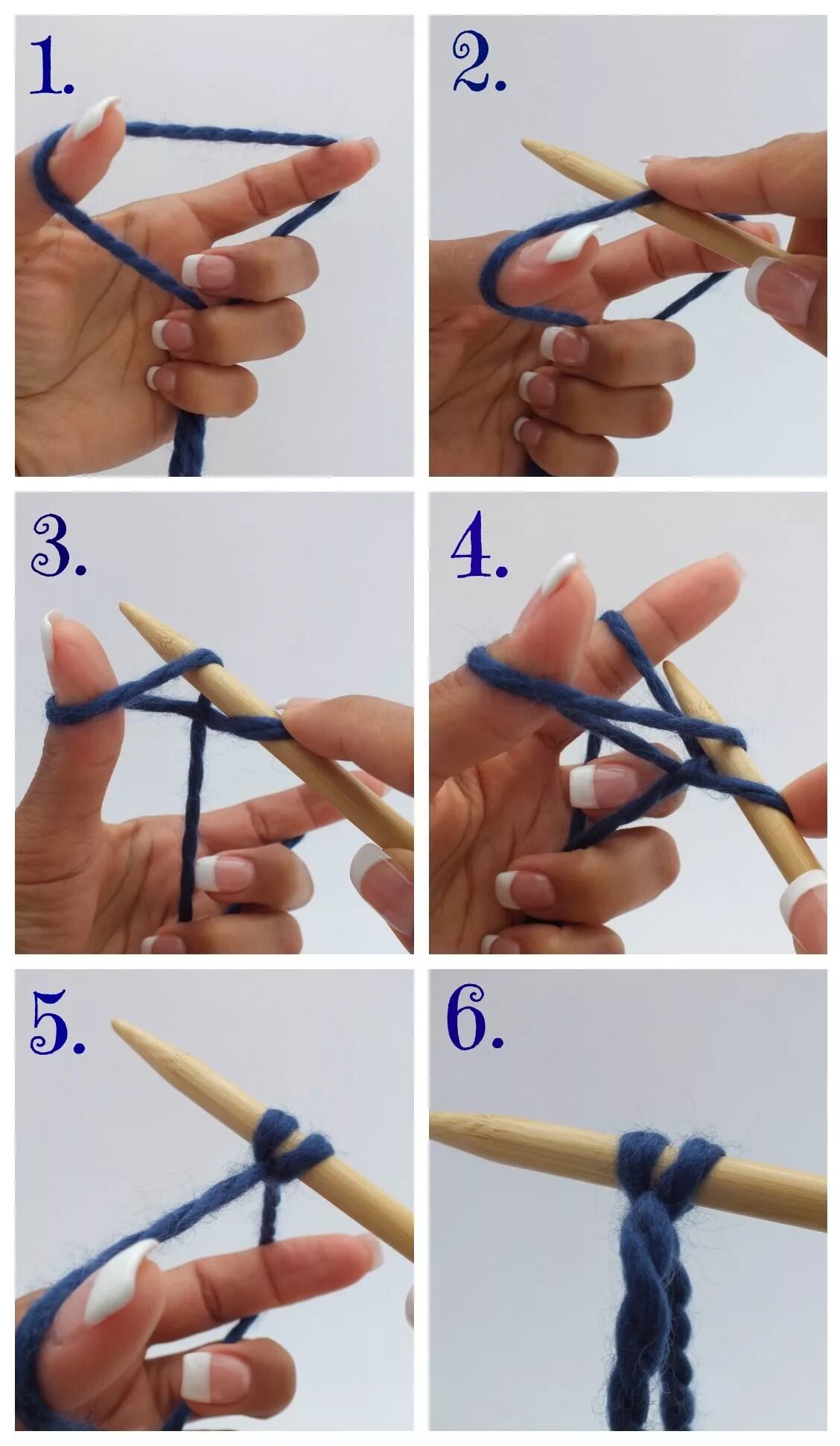 1.

2.

3.

4.

5.

6.