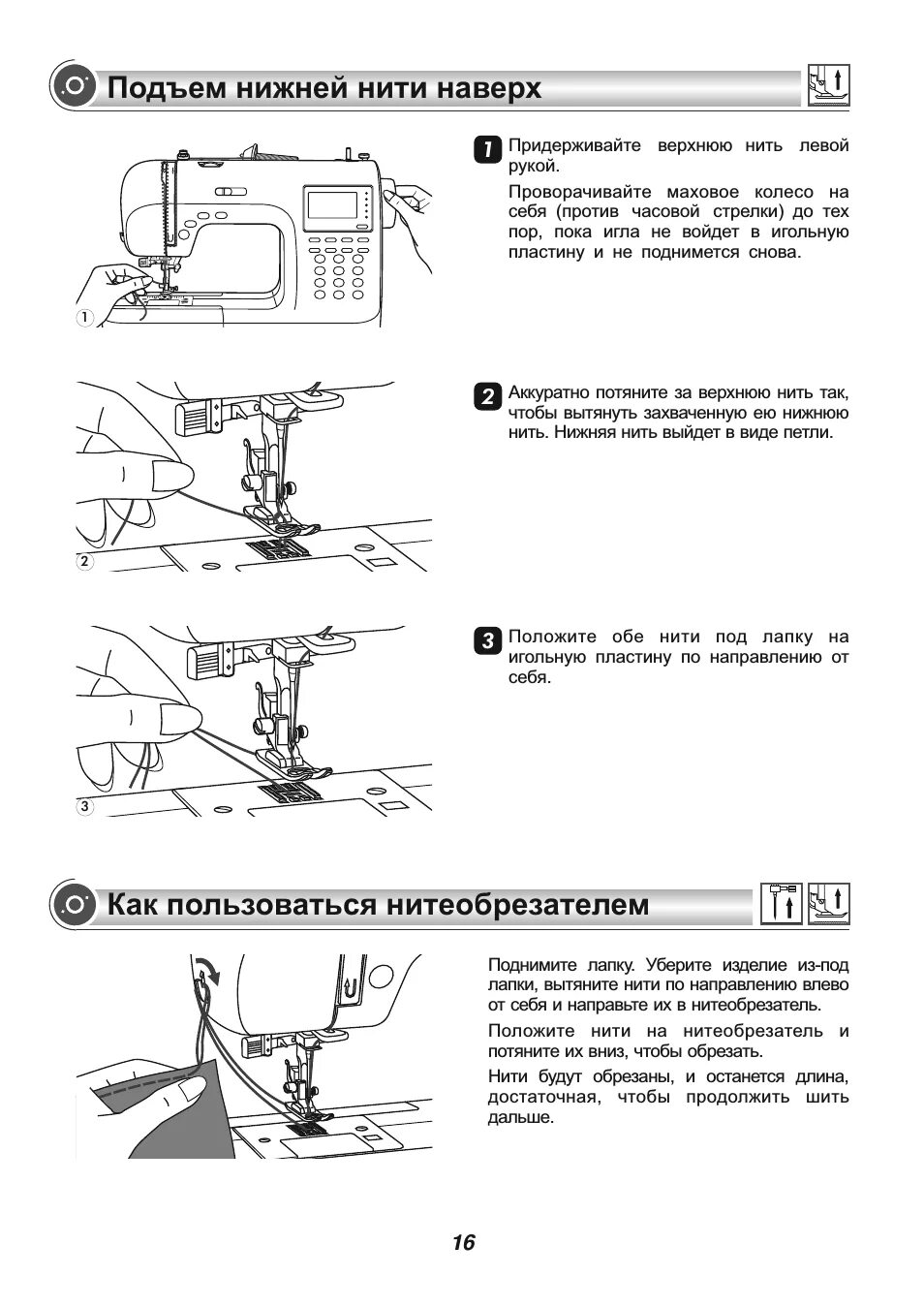 Подъем нижней нити наверх

①

1 Придерживайте верхнюю нить левой рукой.

Проворачивайте маховое колесо на себя (против часовой стрелки) до тех пор, пока игла не войдет в игольную пластину и не поднимется снова.

②

2 Аккуратно потяните за верхнюю нить так, чтобы вытянуть захваченную ею нижнюю нить. Нижняя нить выйдет в виде петли.

③

3 Положите обе нити под лапку на игольную пластину по направлению от себя.

Как пользоваться нитеобрезателем

Поднимите лапку. Уберите изделие из-под лапки, вытяните нити по направлению влево от себя и направьте их в нитеобрезатель.

Положите нити на нитеобрезатель и потяните их вниз, чтобы обрезать.

Нити будут обрезаны, и останется длина, достаточная, чтобы продолжить шить дальше.

16