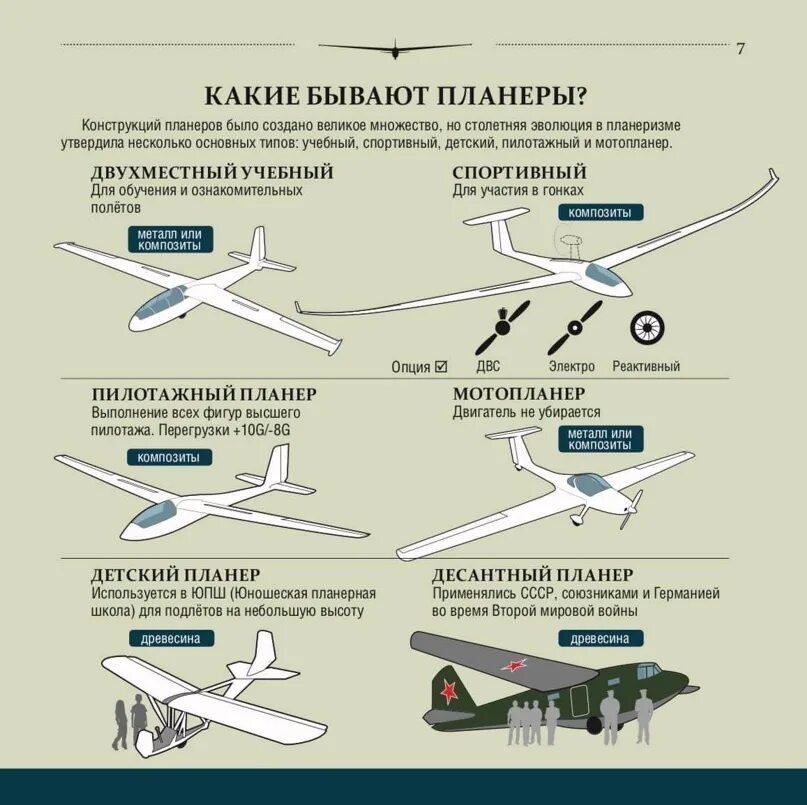 7

КАКИЕ БЫВАЮТ ПЛАНЕРЫ?

Конструкций планеров было создано великое множество, но столетняя эволюция в планеризме утвердила несколько основных типов: учебный, спортивный, детский, пилотажный и мотопланер.

ДВУХМЕСТНЫЙ УЧЕБНЫЙ
Для обучения и ознакомительных полётов

металл или композиты

СПОРТИВНЫЙ
Для участия в гонках

композиты

Опция ☑ ДВС Электро Реактивный

ПИЛОТАЖНЫЙ ПЛАНЕР
Выполнение всех фигур высшего пилотажа. Перегрузки +10G/-8G

композиты

МОТОПЛАНЕР
Двигатель не убирается

металл или композиты

ДЕТСКИЙ ПЛАНЕР
Используется в ЮПШ (Юношеская планерная школа) для подлётов на небольшую высоту

древесина

ДЕСАНТНЫЙ ПЛАНЕР
Применялись СССР, союзниками и Германией во время Второй мировой войны

древесина