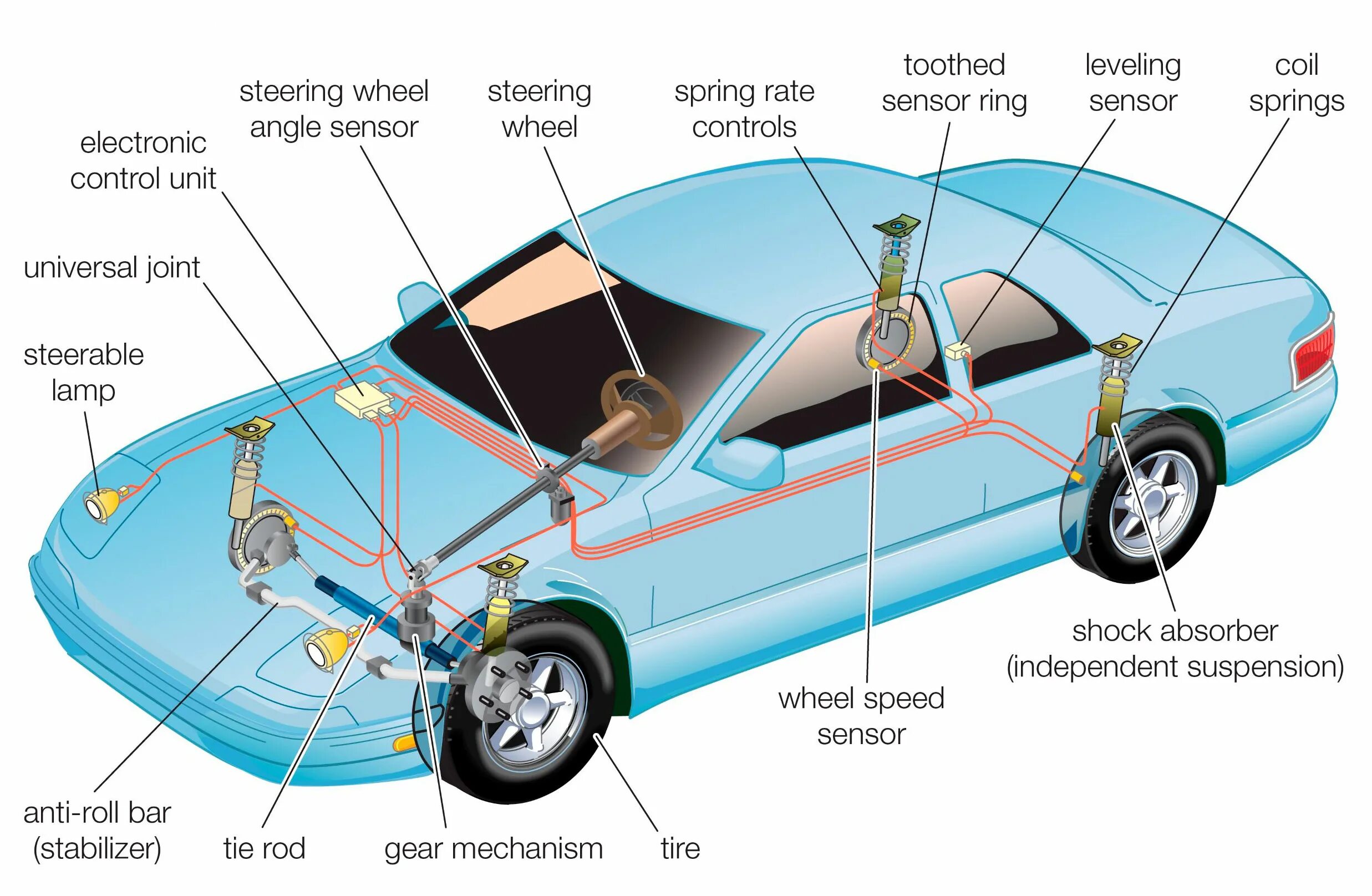 electronic control unit

steering wheel angle sensor

steering wheel

spring rate controls

toothed sensor ring

leveling sensor

coil springs

universal joint

steerable lamp

shock absorber (independent suspension)

wheel speed sensor

anti-roll bar (stabilizer)

tie rod

gear mechanism

tire