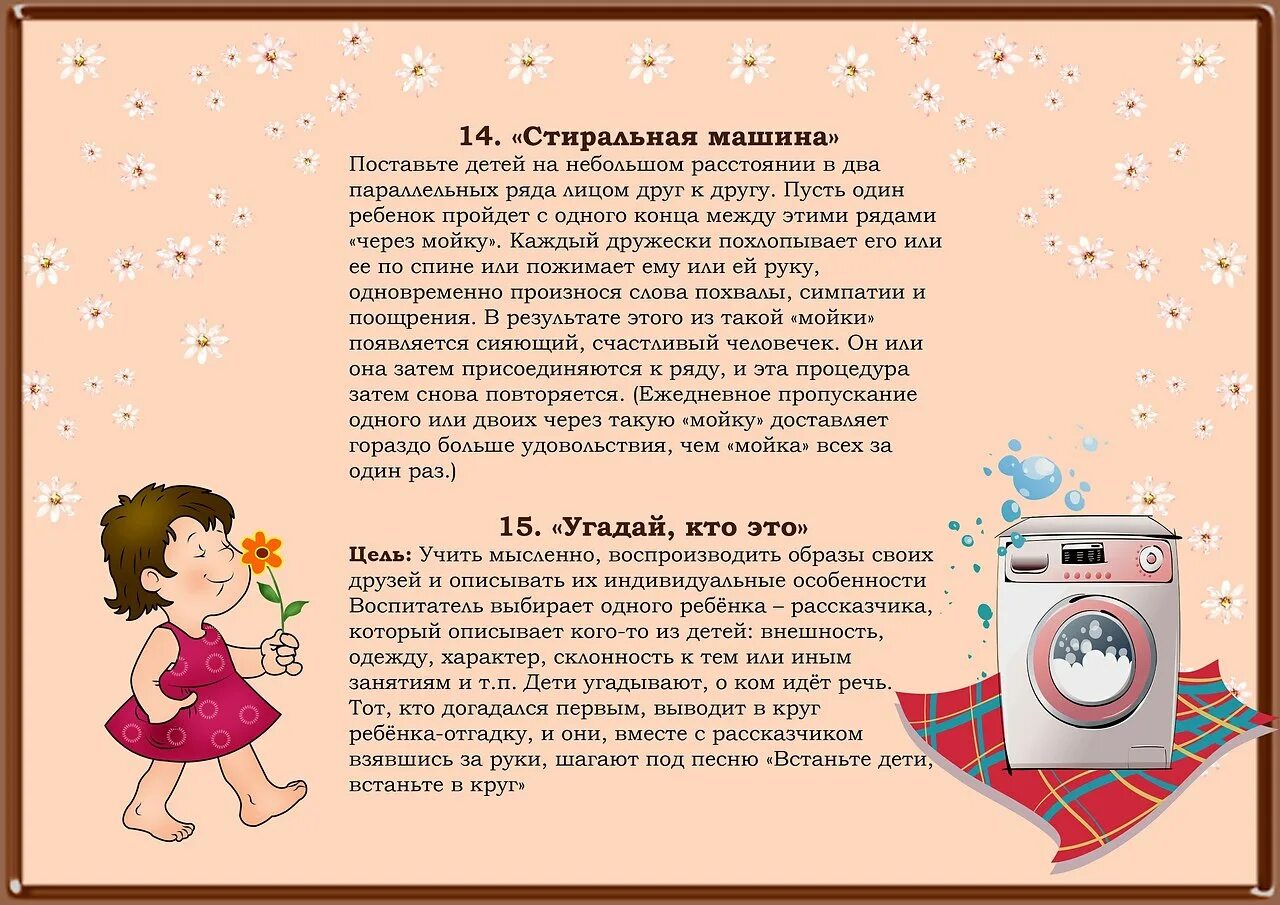 14. «Стиральная машина»

Поставьте детей на небольшом расстоянии в два параллельных ряда лицом друг к другу. Пусть один ребенок пройдет с одного конца между этими рядами «через мойку». Каждый дружески похлопывает его или ее по спине или пожимает ему или ей руку, одновременно произнося слова похвалы, симпатии и поощрения. В результате этого из такой «мойки» появляется сияющий, счастливый человечек. Он или она затем присоединяются к ряду, и эта процедура затем снова повторяется. (Ежедневное пропускание одного или двоих через такую «мойку» доставляет гораздо больше удовольствия, чем «мойка» всех за один раз.)

15. «Угадай, кто это»

Цель: Учить мысленно, воспроизводить образы своих друзей и описывать их индивидуальные особенности Воспитатель выбирает одного ребёнка – рассказчика, который описывает кого-то из детей: внешность, одежду, характер, склонность к тем или иным занятиям и т.п. Дети угадывают, о ком идёт речь. Тот, кто догадался первым, выводит в круг ребёнка-отгадку, и они, вместе с рассказчиком взявшись за руки, шагают под песню «Встаньте дети, встаньте в круг»