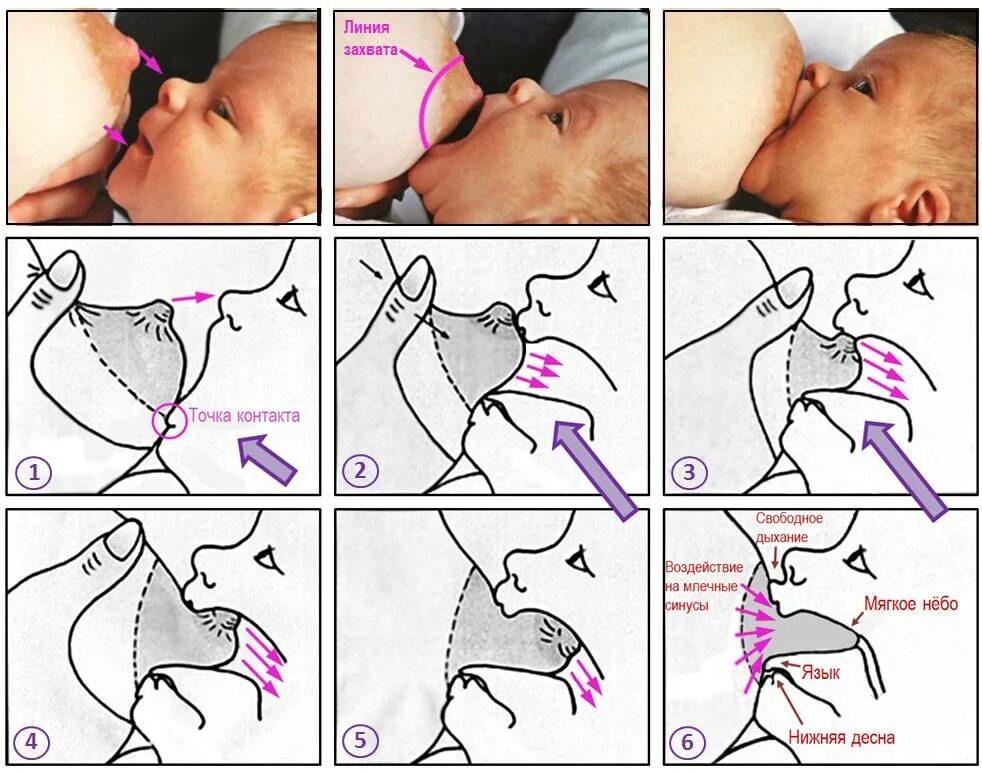 Линия захвата

Точка контакта

1

2

3

4

5

Свободное дыхание

Воздействие на млечные синусы

Мягкое нёбо

Язык

Нижняя десна

6