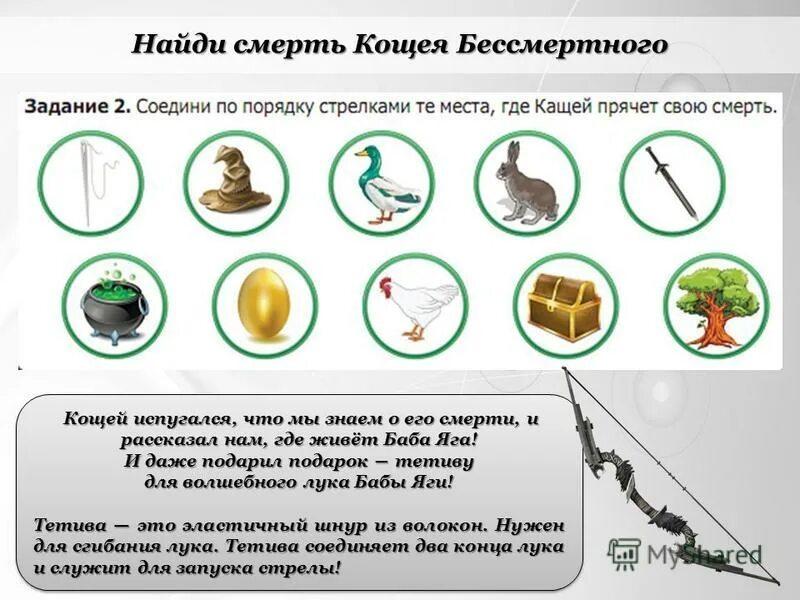 Найди смерть Кощея Бессмертного

Задание 2. Соедини по порядку стрелками те места, где Кащей прячет свою смерть.

Кощей испугался, что мы знаем о его смерти, и рассказал нам, где живёт Баба Яга! И даже подарил подарок – тетиву для волшебного лука Бабы Яги!

Тетива – это эластичный шнур из волокон. Нужен для сгибания лука. Тетива соединяет два конца лука и служит для запуска стрелы!

MyShared