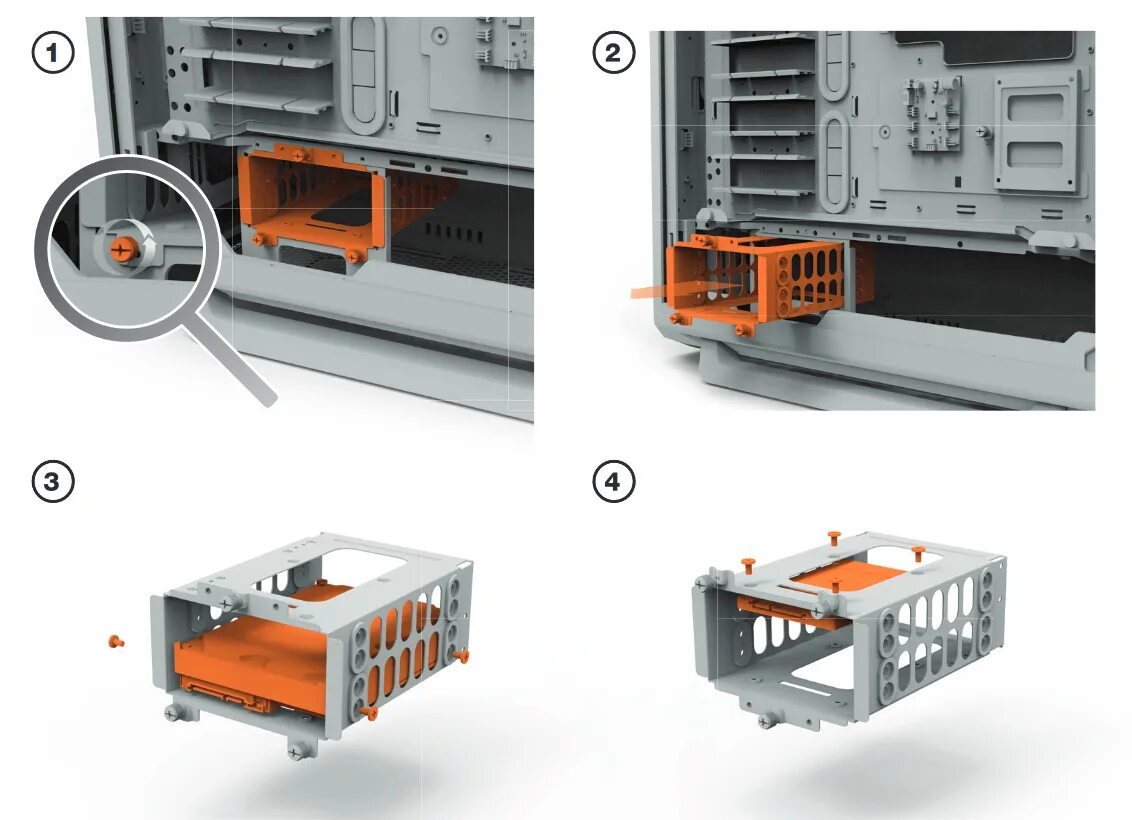 1

2

3

4