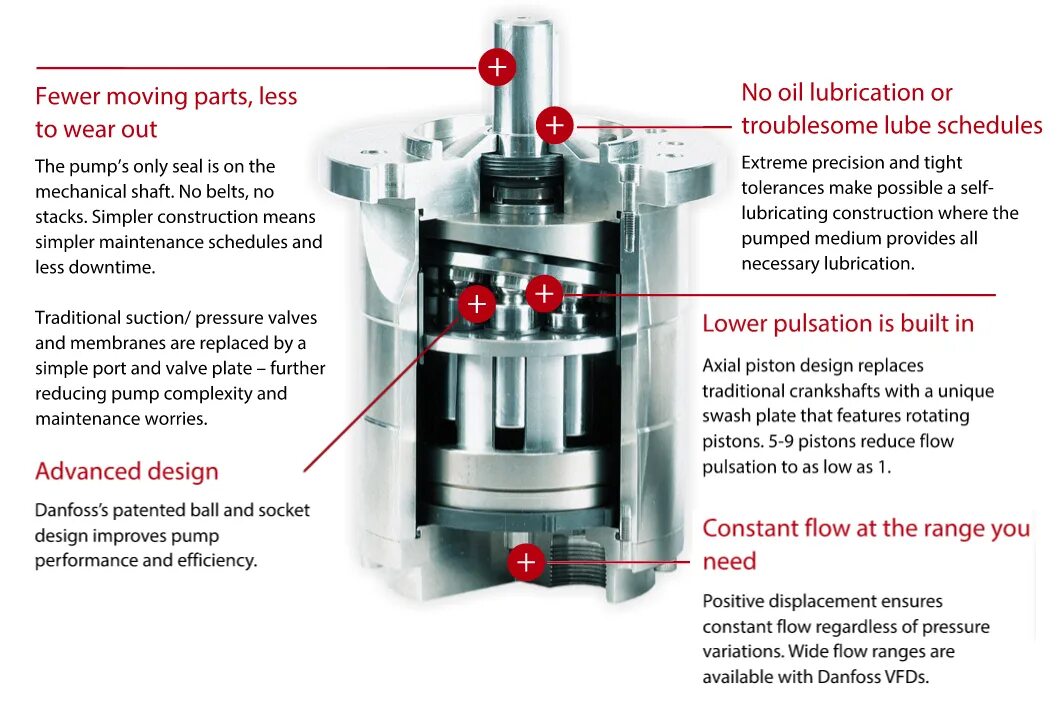 Fewer moving parts, less to wear out

The pump's only seal is on the mechanical shaft. No belts, no stacks. Simpler construction means simpler maintenance schedules and less downtime.

Traditional suction/ pressure valves and membranes are replaced by a simple port and valve plate – further reducing pump complexity and maintenance worries.

Advanced design

Danfoss's patented ball and socket design improves pump performance and efficiency.

No oil lubrication or troublesome lube schedules

Extreme precision and tight tolerances make possible a self-lubricating construction where the pumped medium provides all necessary lubrication.

Lower pulsation is built in

Axial piston design replaces traditional crankshafts with a unique swash plate that features rotating pistons. 5-9 pistons reduce flow pulsation to as low as 1.

Constant flow at the range you need

Positive displacement ensures constant flow regardless of pressure variations. Wide flow ranges are available with Danfoss VFDs.