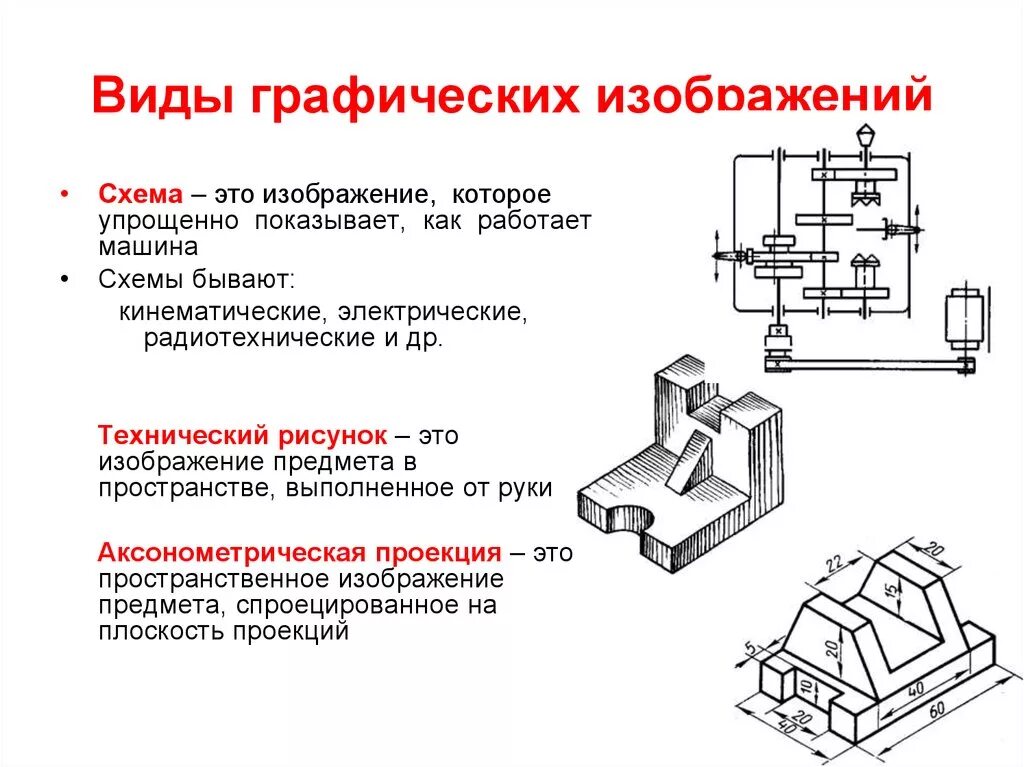 Виды графических изображений

• Схема – это изображение, которое упрощенно показывает, как работает машина

• Схемы бывают:

кинематические, электрические, радиотехнические и др.

Технический рисунок – это изображение предмета в пространстве, выполненное от руки

Аксонометрическая проекция – это пространственное изображение предмета, спроецированное на плоскость проекций

22
20
15
20
5
10
20
40
40
60