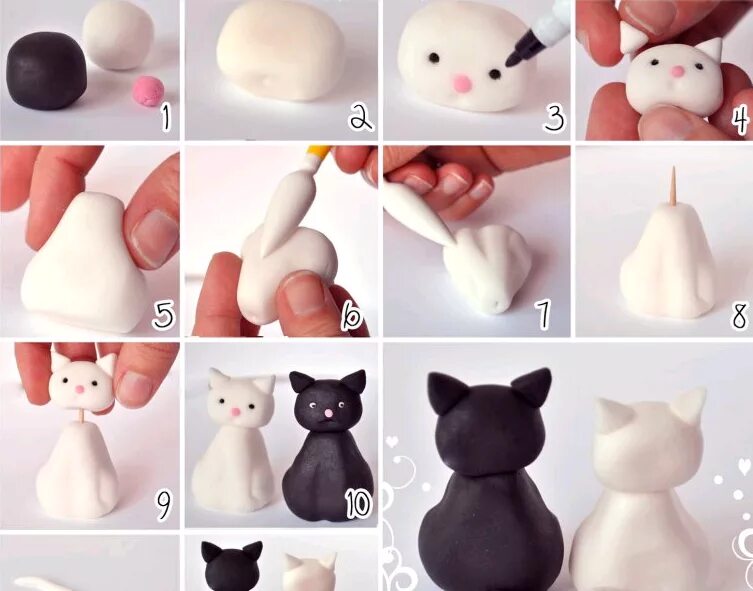 1
2
3
4
5
6
7
8
9
10