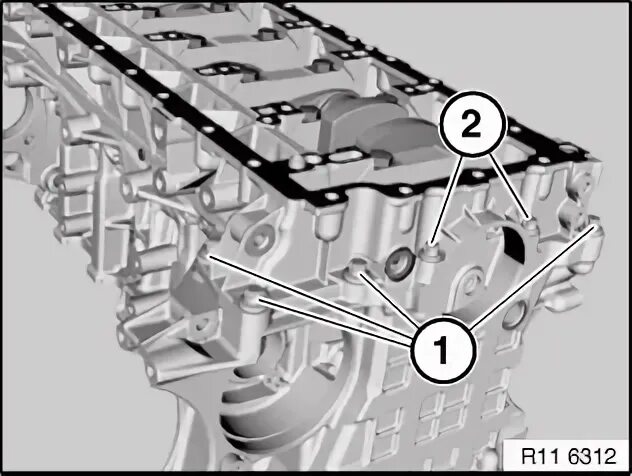 2

1

R11 6312