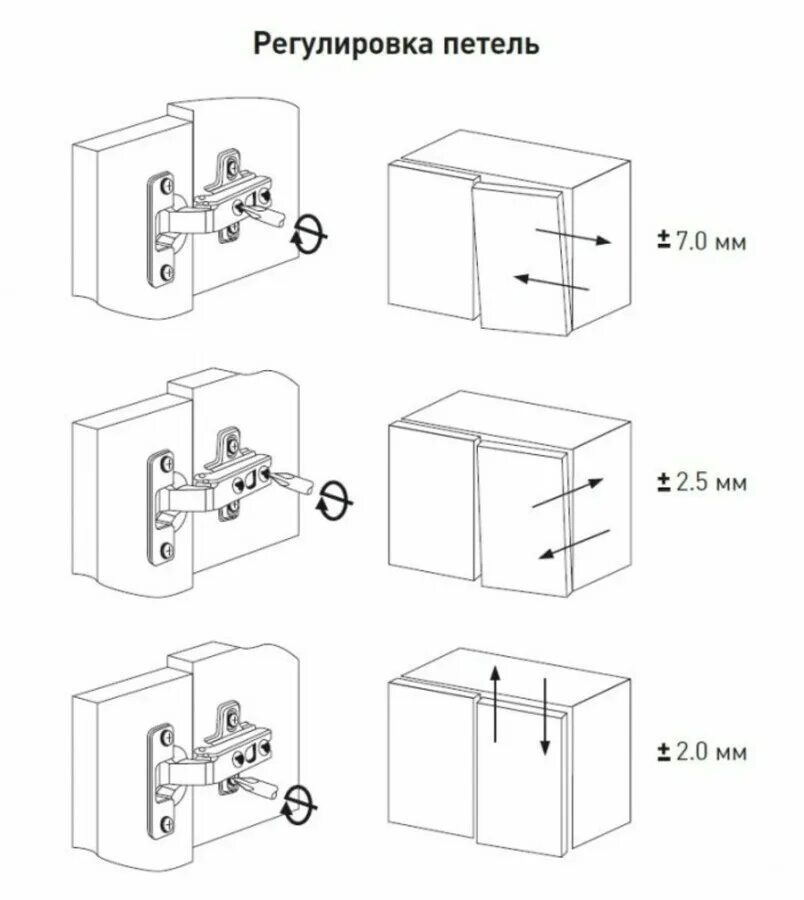 Регулировка петель

± 7.0 мм

± 2.5 мм

± 2.0 мм