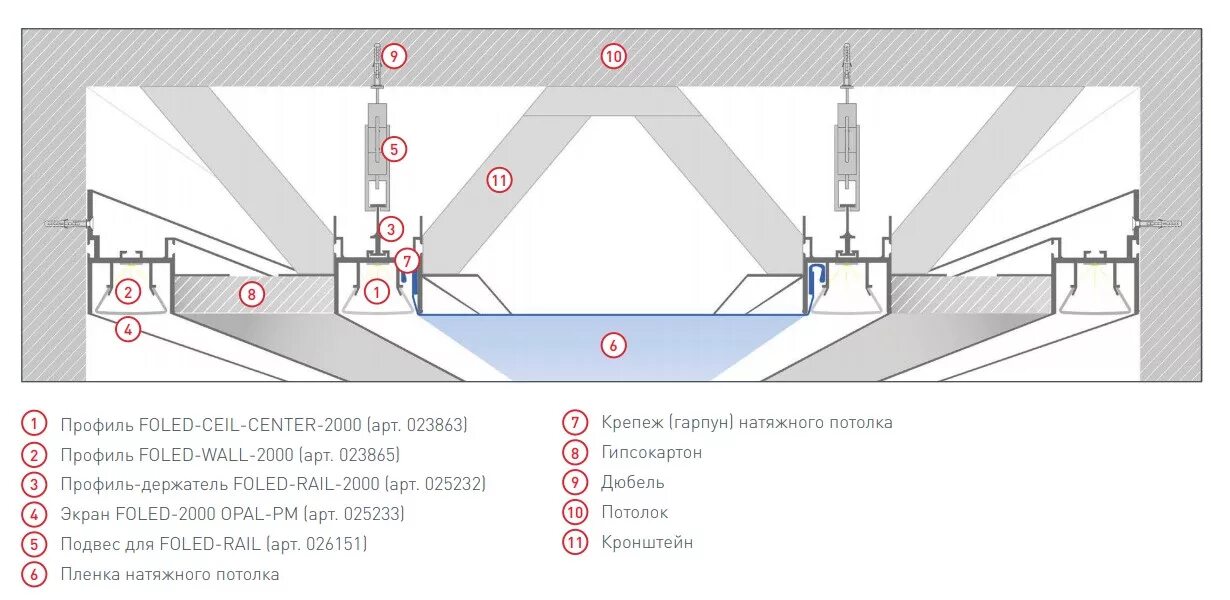 9
10
5
11
3
7
2
8
1
4
6

1 Профиль FOLED-CEIL-CENTER-2000 (арт. 023863)
2 Профиль FOLED-WALL-2000 (арт. 023865)
3 Профиль-держатель FOLED-RAIL-2000 (арт. 025232)
4 Экран FOLED-2000 OPAL-PM (арт. 025233)
5 Подвес для FOLED-RAIL (арт. 026151)
6 Пленка натяжного потолка

7 Крепеж (гарпун) натяжного потолка
8 Гипсокартон
9 Дюбель
10 Потолок
11 Кронштейн