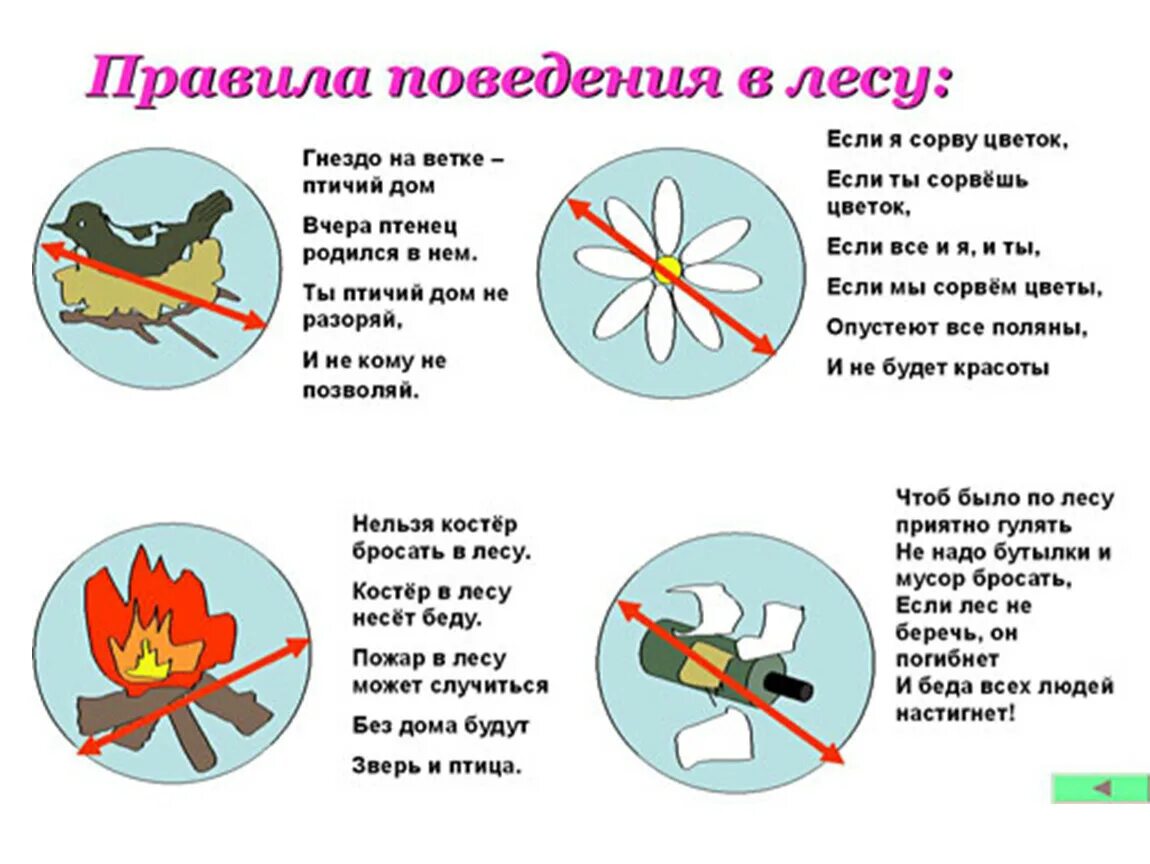 Правила поведения в лесу:

Гнездо на ветке – птичий дом

Вчера птенец родился в нем.

Ты птичий дом не разоряй,

И не кому не позволяй.

Если я сорву цветок,

Если ты сорвёшь цветок,

Если все и я, и ты,

Если мы сорвём цветы,

Опустеют все поляны,

И не будет красоты

Нельзя костёр бросать в лесу.

Костёр в лесу несёт беду.

Пожар в лесу может случиться

Без дома будут

Зверь и птица.

Чтоб было по лесу приятно гулять
Не надо бутылки и мусор бросать,
Если лес не беречь, он погибнет
И беда всех людей настигнет!