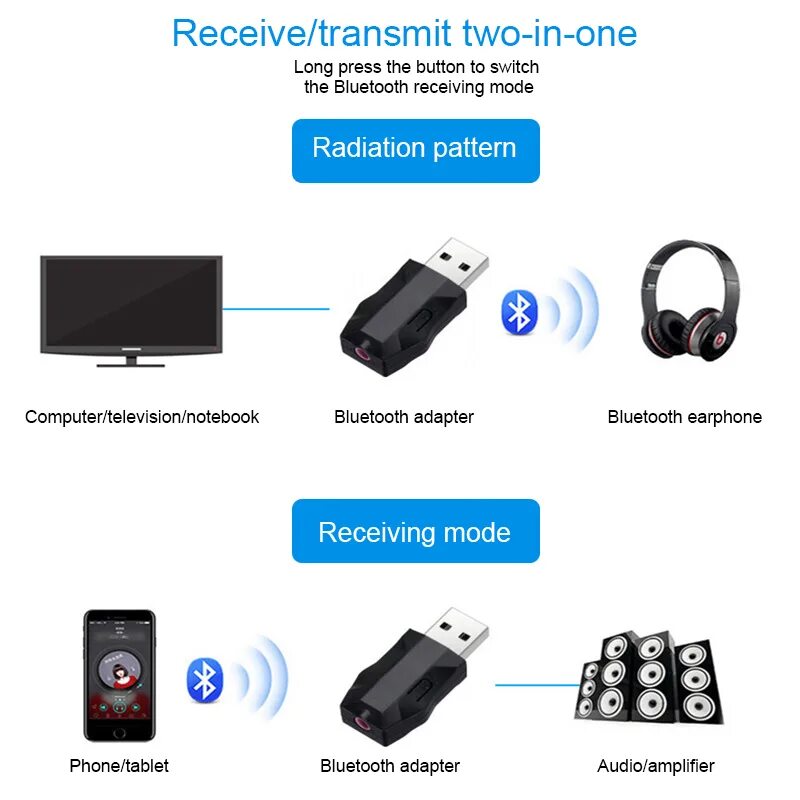 Receive/transmit two-in-one

Long press the button to switch the Bluetooth receiving mode

Radiation pattern

Computer/television/notebook

Bluetooth adapter

Bluetooth earphone

Receiving mode

Phone/tablet

Bluetooth adapter

Audio/amplifier