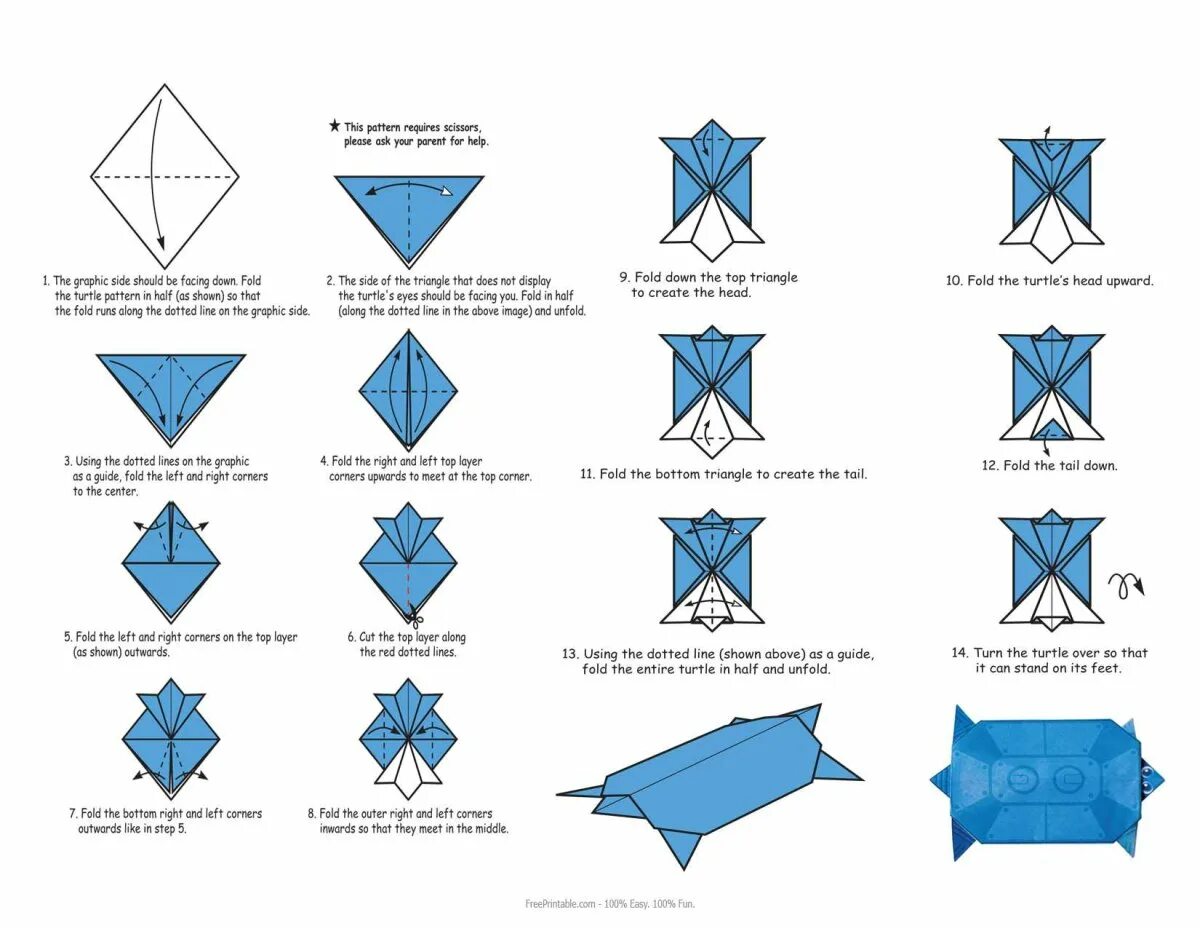 ★ This pattern requires scissors, please ask your parent for help.

1. The graphic side should be facing down. Fold the turtle pattern in half (as shown) so that the fold runs along the dotted line on the graphic side.

2. The side of the triangle that does not display the turtle's eyes should be facing you. Fold in half (along the dotted line in the above image) and unfold.

3. Using the dotted lines on the graphic as a guide, fold the left and right corners to the center.

4. Fold the right and left top layer corners upwards to meet at the top corner.

5. Fold the left and right corners on the top layer (as shown) outwards.

6. Cut the top layer along the red dotted lines.

7. Fold the bottom right and left corners outwards like in step 5.

8. Fold the outer right and left corners inwards so that they meet in the middle.

9. Fold down the top triangle to create the head.

10. Fold the turtle's head upward.

11. Fold the bottom triangle to create the tail.

12. Fold the tail down.

13. Using the dotted line (shown above) as a guide, fold the entire turtle in half and unfold.

14. Turn the turtle over so that it can stand on its feet.

FreePrintable.com - 100% Easy. 100% Fun.