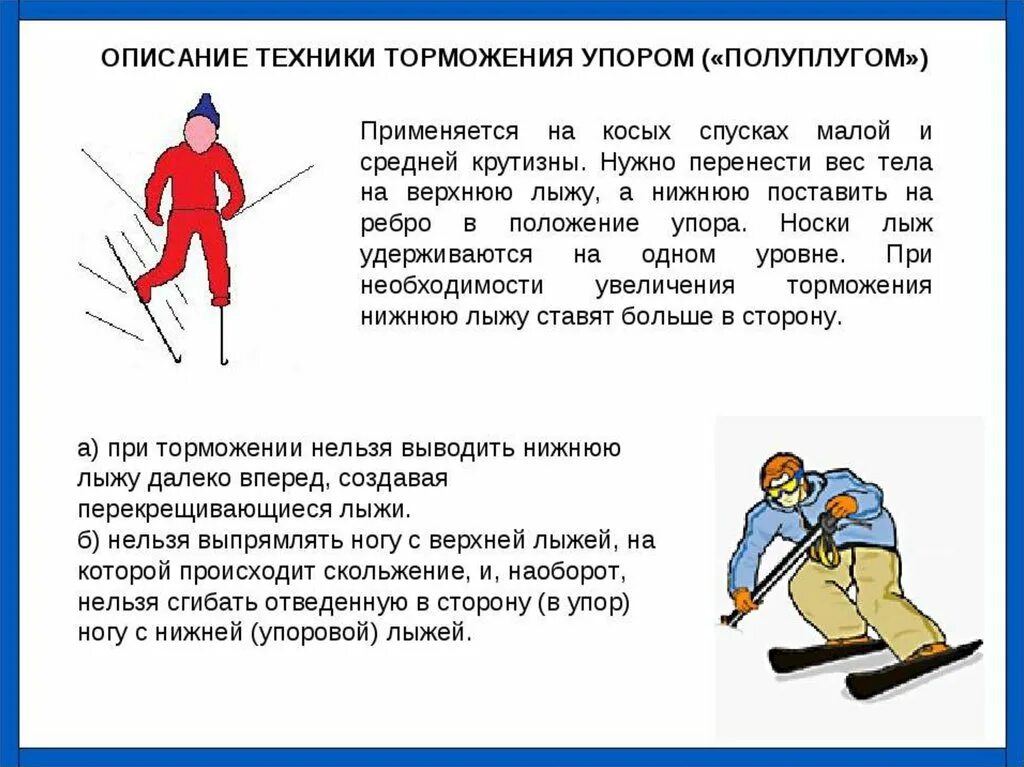 ОПИСАНИЕ ТЕХНИКИ ТОРМОЖЕНИЯ УПОРОМ («ПОЛУПЛУГОМ»)

Применяется на косых спусках малой и средней крутизны. Нужно перенести вес тела на верхнюю лыжу, а нижнюю поставить на ребро в положение упора. Носки лыж удерживаются на одном уровне. При необходимости увеличения торможения нижнюю лыжу ставят больше в сторону.

а) при торможении нельзя выводить нижнюю лыжу далеко вперед, создавая перекрещивающиеся лыжи.
б) нельзя выпрямлять ногу с верхней лыжей, на которой происходит скольжение, и, наоборот, нельзя сгибать отведенную в сторону (в упор) ногу с нижней (упоровой) лыжей.