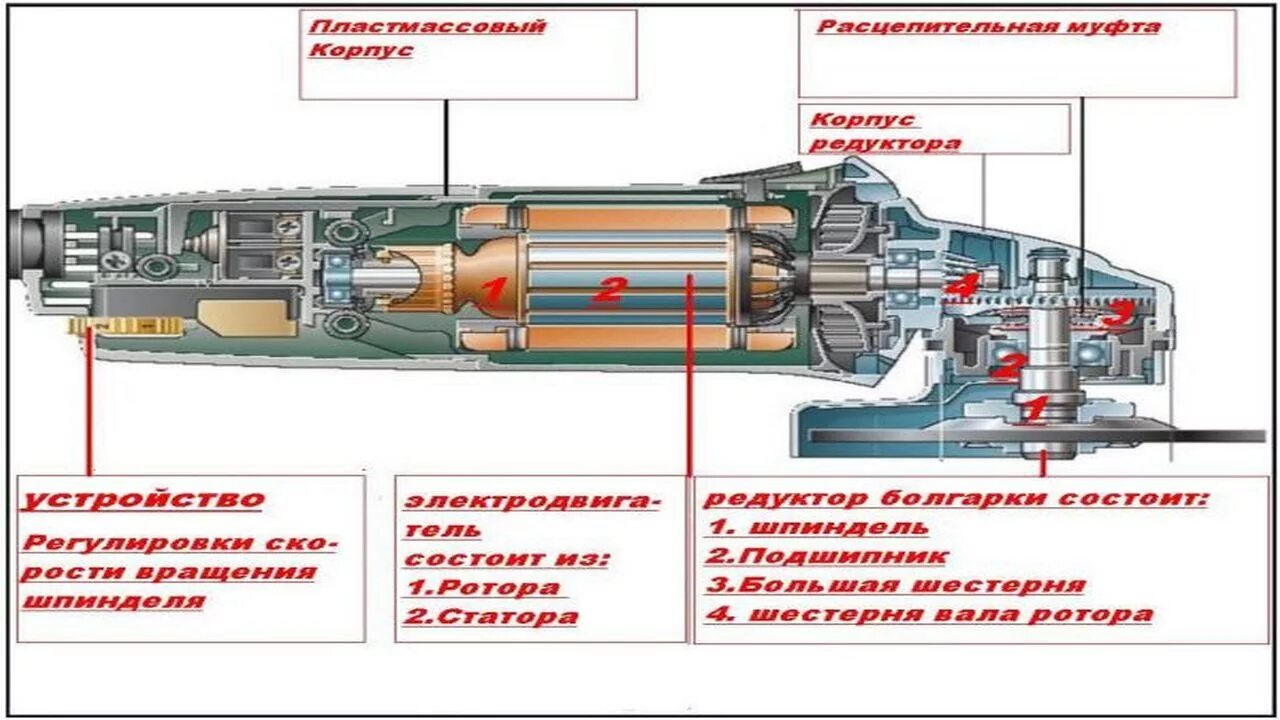 Пластмассовый Корпус

Расцепительная муфта

Корпус редуктора

1

2

4

3

2

1

устройство

Регулировки скорости вращения шпинделя

электродвигатель состоит из:
1.Ротора
2.Статора

редуктор болгарки состоит:
1. шпиндель
2.Подшипник
3.Большая шестерня
4. шестерня вала ротора