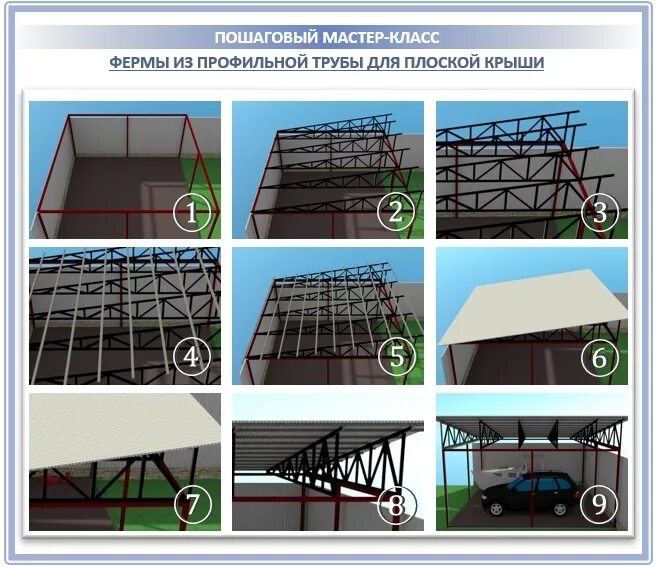 ПОШАГОВЫЙ МАСТЕР-КЛАСС
ФЕРМЫ ИЗ ПРОФИЛЬНОЙ ТРУБЫ ДЛЯ ПЛОСКОЙ КРЫШИ

1
2
3
4
5
6
7
8
9