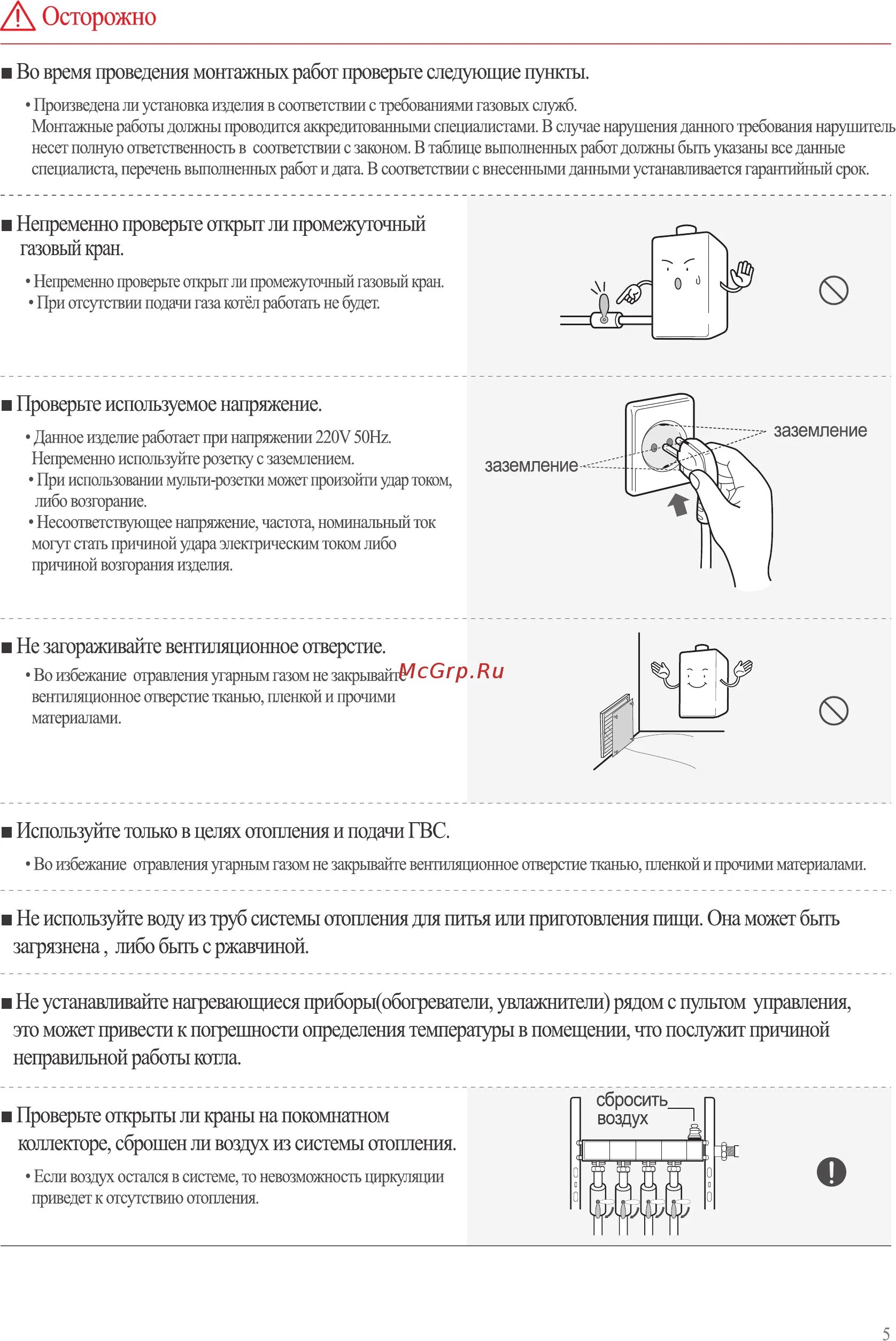 Осторожно

■ Во время проведения монтажных работ проверьте следующие пункты.

• Произведена ли установка изделия в соответствии с требованиями газовых служб. Монтажные работы должны проводится аккредитованными специалистами. В случае нарушения данного требования нарушитель несет полную ответственность в соответствии с законом. В таблице выполненных работ должны быть указаны все данные специалиста, перечень выполненных работ и дата. В соответствии с внесенными данными устанавливается гарантийный срок.

■ Непременно проверьте открыт ли промежуточный газовый кран.

• Непременно проверьте открыт ли промежуточный газовый кран.
• При отсутствии подачи газа котёл работать не будет.

■ Проверьте используемое напряжение.

• Данное изделие работает при напряжении 220V 50Hz. Непременно используйте розетку с заземлением.
• При использовании мульти-розетки может произойти удар током, либо возгорание.
• Несоответствующее напряжение, частота, номинальный ток могут стать причиной удара электрическим током либо причиной возгорания изделия.

заземление
заземление

■ Не загораживайте вентиляционное отверстие.

• Во избежание отравления угарным газом не закрывайте вентиляционное отверстие тканью, пленкой и прочими материалами.

McGrp.Ru

■ Используйте только в целях отопления и подачи ГВС.

• Во избежание отравления угарным газом не закрывайте вентиляционное отверстие тканью, пленкой и прочими материалами.

■ Не используйте воду из труб системы отопления для питья или приготовления пищи. Она может быть загрязнена , либо быть с ржавчиной.

■ Не устанавливайте нагревающиеся приборы(обогреватели, увлажнители) рядом с пультом управления, это может привести к погрешности определения температуры в помещении, что послужит причиной неправильной работы котла.

■ Проверьте открыты ли краны на покомнатном коллекторе, сброшен ли воздух из системы отопления.

• Если воздух остался в системе, то невозможность циркуляции приведет к отсутствию отопления.

сбросить воздух

5