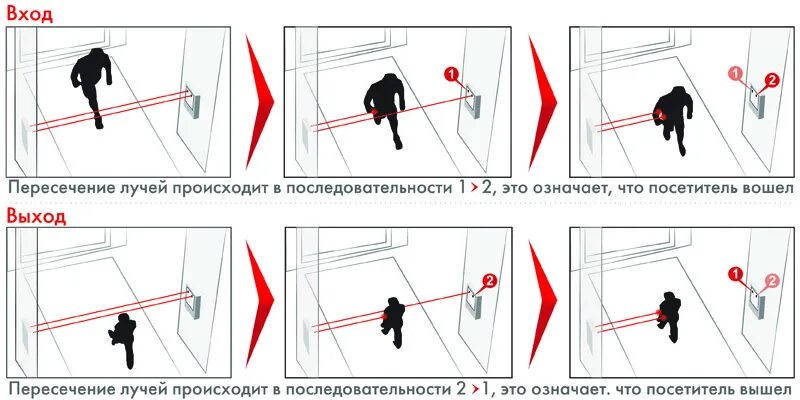 Вход

1

1 2

Пересечение лучей происходит в последовательности 1 > 2, это означает, что посетитель вошел

Выход

2

1 2

Пересечение лучей происходит в последовательности 2 > 1, это означает. что посетитель вышел