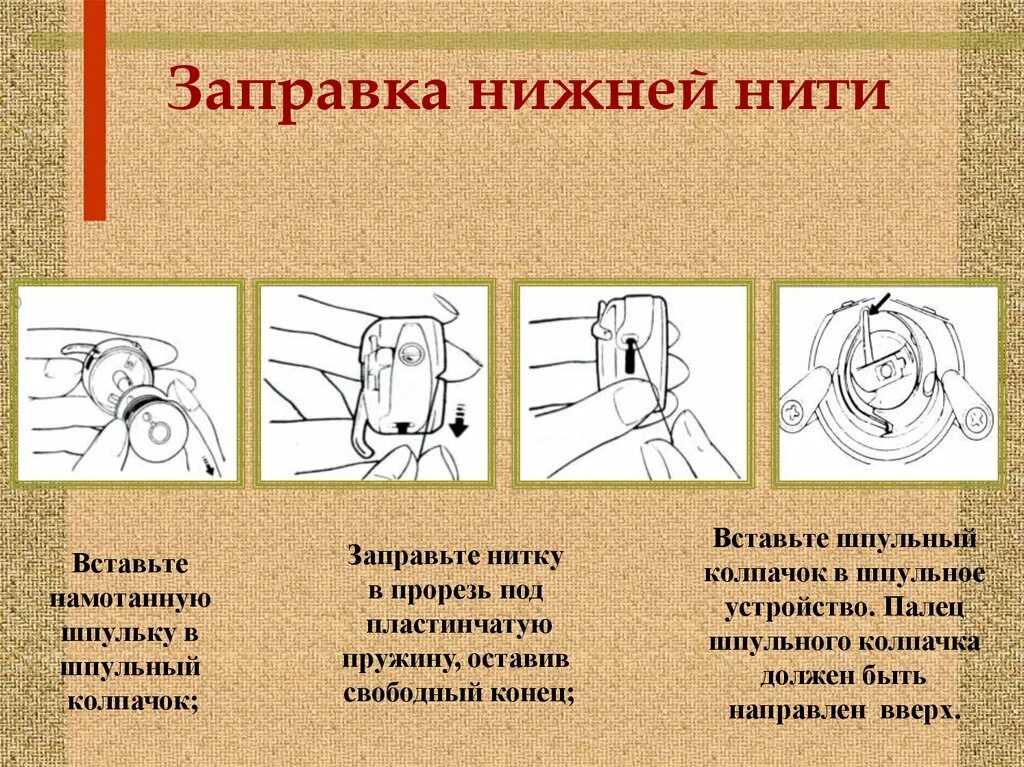 Заправка нижней нити

Вставьте намотанную шпульку в шпульный колпачок;

Заправьте нитку в прорезь под пластинчатую пружину, оставив свободный конец;

Вставьте шпульный колпачок в шпульное устройство. Палец шпульного колпачка должен быть направлен вверх.