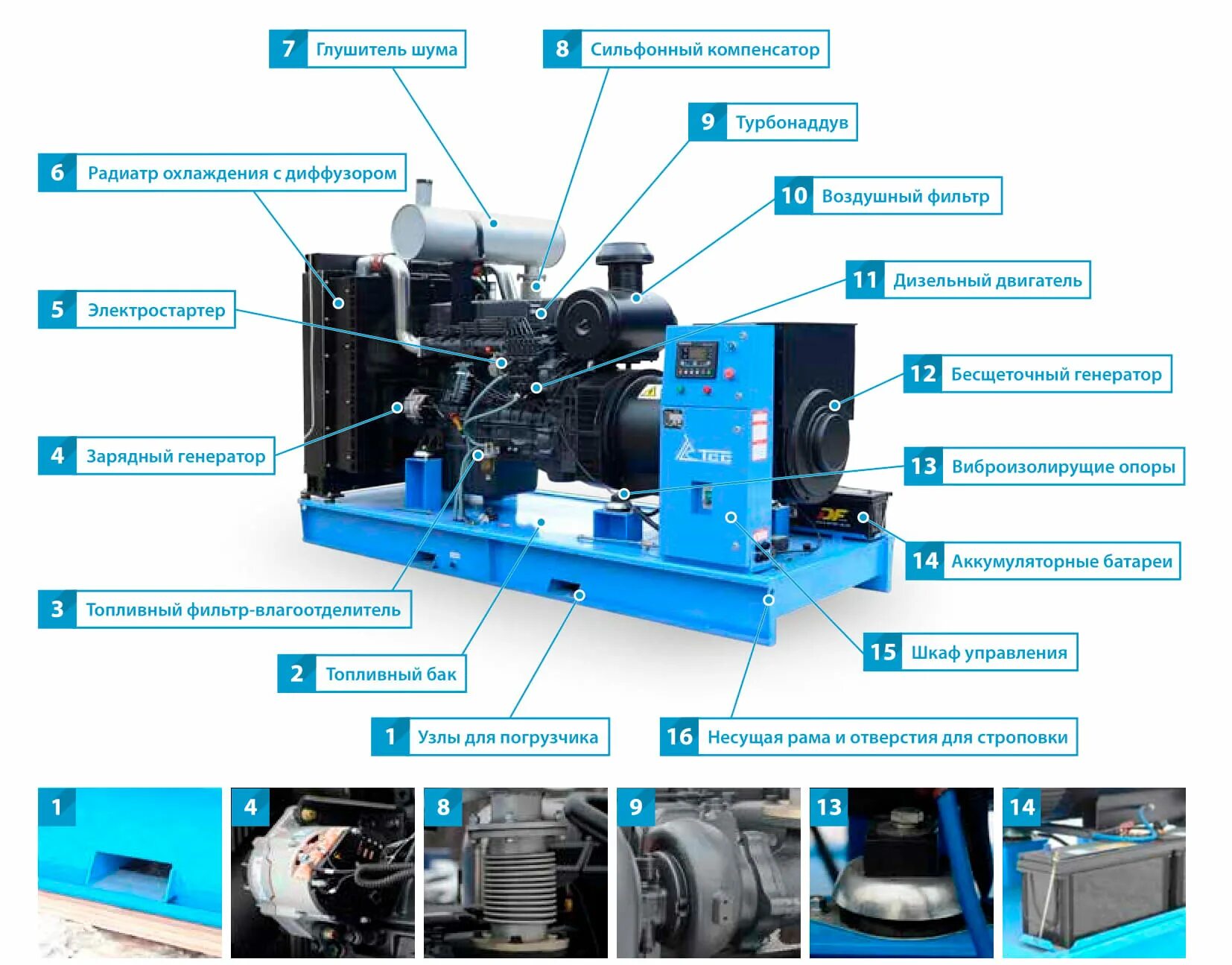 7 Глушитель шума

8 Сильфонный компенсатор

9 Турбонаддув

6 Радиатр охлаждения с диффузором

10 Воздушный фильтр

11 Дизельный двигатель

5 Электростартер

12 Бесщеточный генератор

4 Зарядный генератор

13 Виброизолирущие опоры

14 Аккумуляторные батареи

3 Топливный фильтр-влагоотделитель

15 Шкаф управления

2 Топливный бак

1 Узлы для погрузчика

16 Несущая рама и отверстия для строповки

ТСС

1

4

8

9

13

14