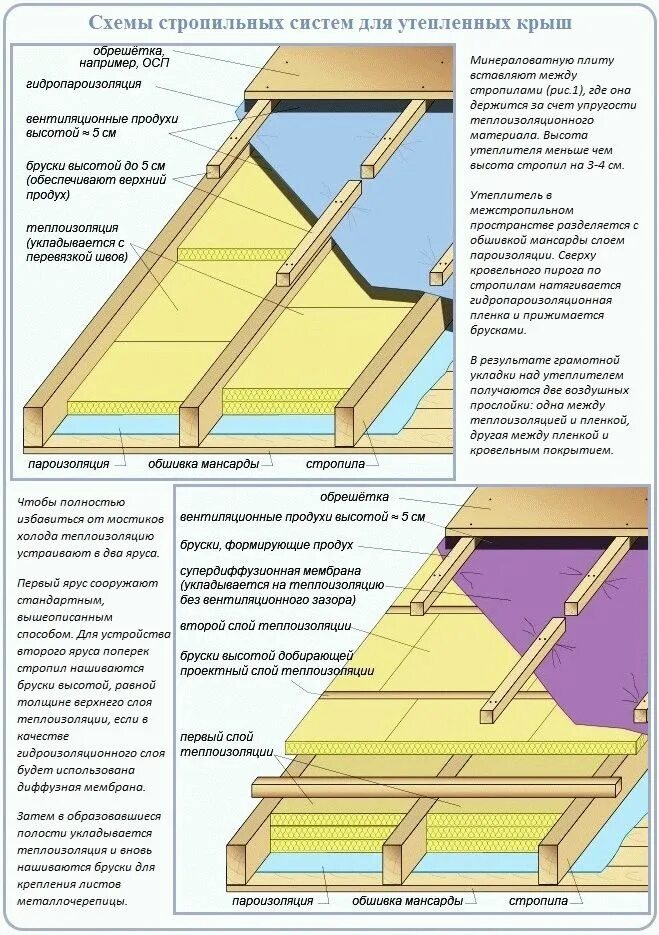 Схемы стропильных систем для утепленных крыш

обрешётка, например, ОСП

гидропароизоляция

вентиляционные продухи высотой ≈ 5 см

бруски высотой до 5 см (обеспечивают верхний продух)

теплоизоляция (укладывается с перевязкой швов)

пароизоляция

обшивка мансарды

стропила

Минераловатную плиту вставляют между стропилами (рис.1), где она держится за счет упругости теплоизоляционного материала. Высота утеплителя меньше чем высота стропил на 3-4 см.

Утеплитель в межстропильном пространстве разделяется с обшивкой мансарды слоем пароизоляции. Сверху кровельного пирога по стропилам натягивается гидропароизоляционная пленка и прижимается брусками.

В результате грамотной укладки над утеплителем получаются две воздушных прослойки: одна между теплоизоляцией и пленкой, другая между пленкой и кровельным покрытием.

Чтобы полностью избавиться от мостиков холода теплоизоляцию устраивают в два яруса.

Первый ярус сооружают стандартным, вышеописанным способом. Для устройства второго яруса поперек стропил нашиваются бруски высотой, равной толщине верхнего слоя теплоизоляции, если в качестве гидроизоляционного слоя будет использована диффузная мембрана.

Затем в образовавшиеся полости укладывается теплоизоляция и вновь нашиваются бруски для крепления листов металлочерепицы.

обрешётка

вентиляционные продухи высотой ≈ 5 см

бруски, формирующие продух

супердиффузионная мембрана (укладывается на теплоизоляцию без вентиляционного зазора)

второй слой теплоизоляции

бруски высотой добирающей проектный слой теплоизоляции

первый слой теплоизоляции

пароизоляция

обшивка мансарды

стропила