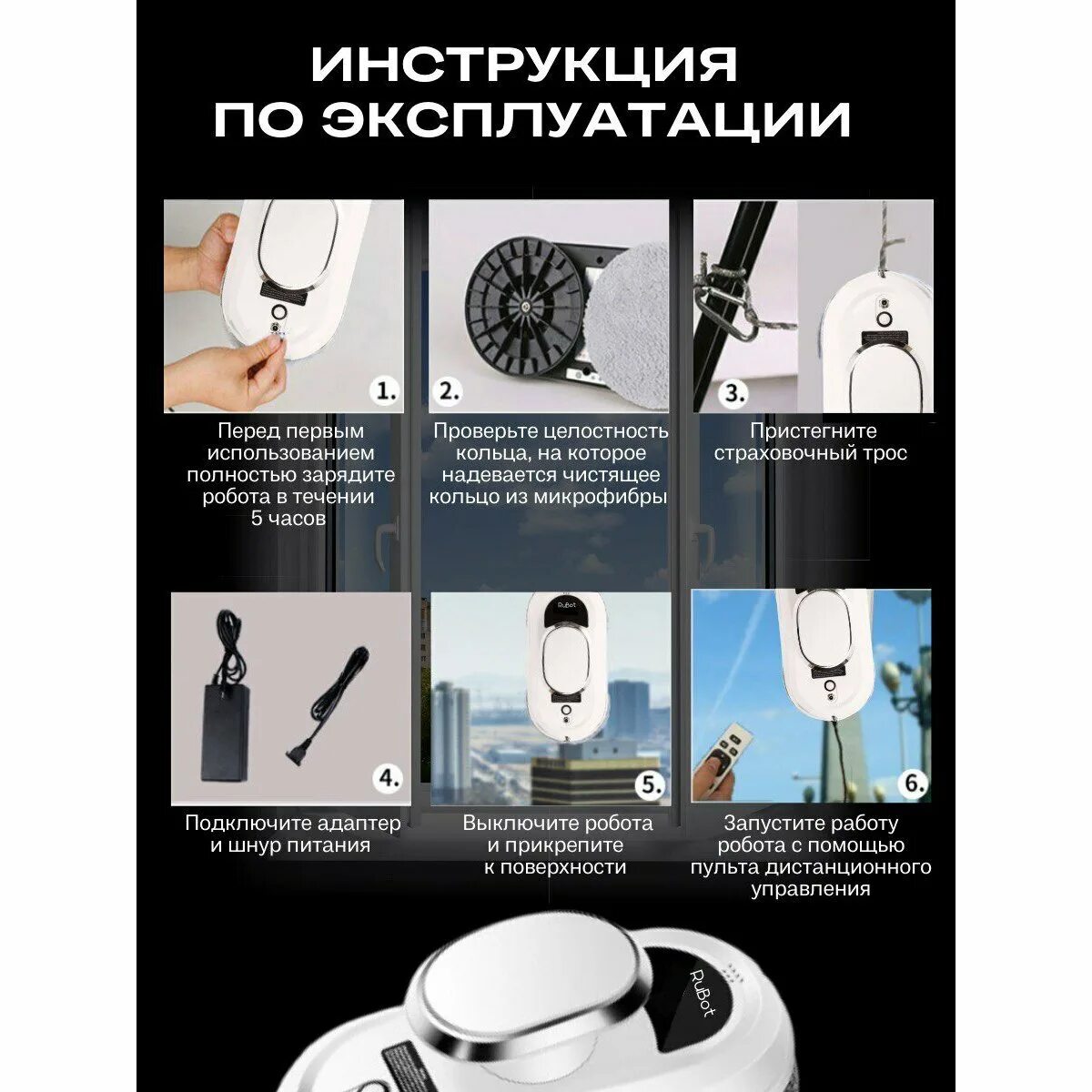 ИНСТРУКЦИЯ ПО ЭКСПЛУАТАЦИИ

1.

Перед первым использованием полностью зарядите робота в течении 5 часов

2.

Проверьте целостность кольца, на которое надевается чистящее кольцо из микрофибры

3.

Пристегните страховочный трос

4.

Подключите адаптер и шнур питания

RuBot

5.

Выключите робота и прикрепите к поверхности

6.

Запустите работу робота с помощью пульта дистанционного управления

RuBot