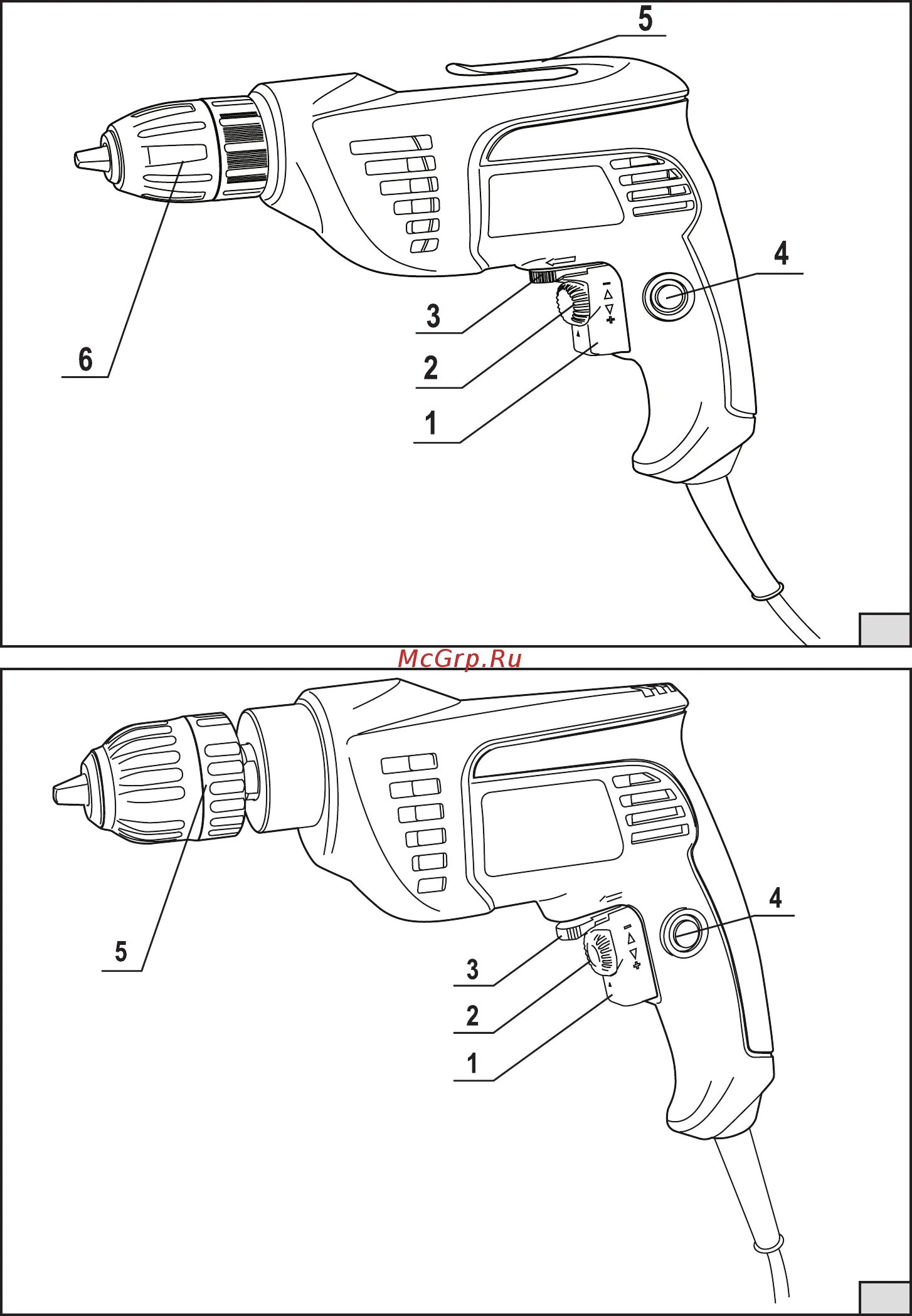 5
4
3
6
2
1
McGrp.Ru
4
5
3
2
1