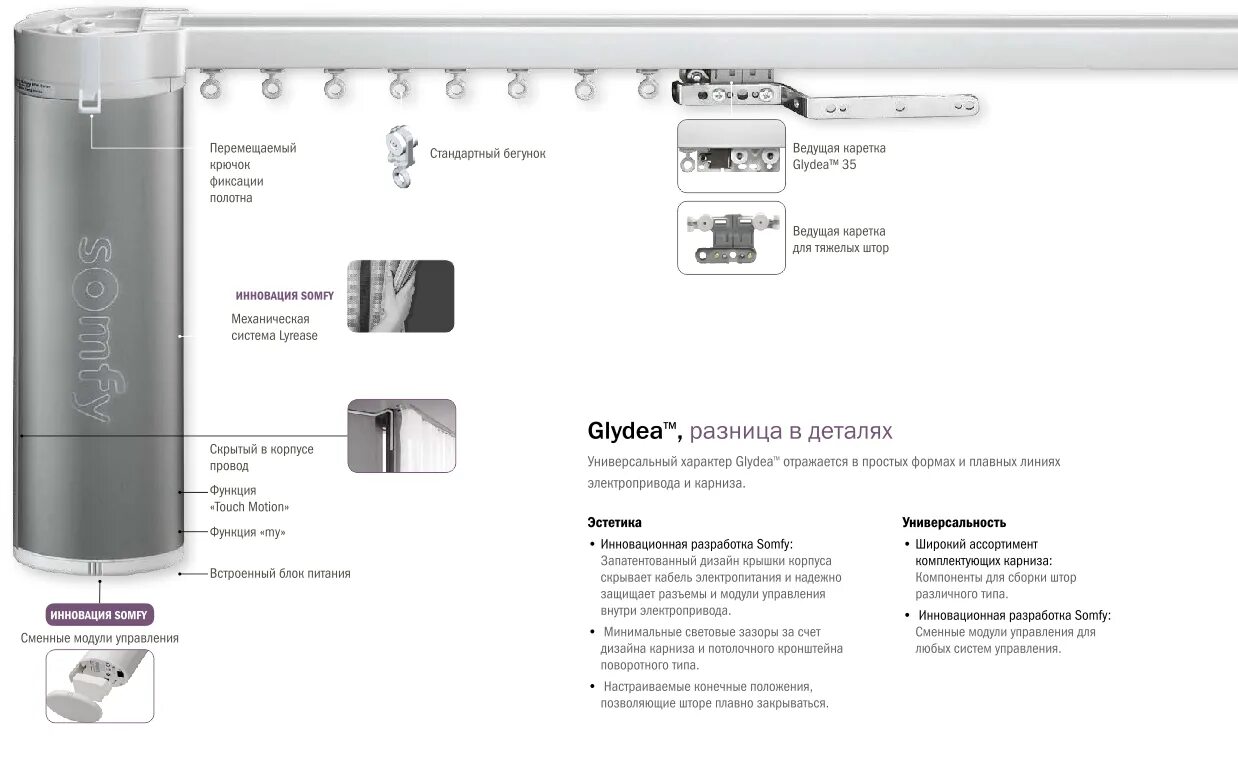 somfy

Перемещаемый крючок фиксации полотна

Стандартный бегунок

Ведущая каретка Glydea™ 35

Ведущая каретка для тяжелых штор

ИННОВАЦИЯ SOMFY
Механическая система Lyrease

Скрытый в корпусе провод

Функция «Touch Motion»

Функция «my»

Встроенный блок питания

ИННОВАЦИЯ SOMFY
Сменные модули управления

Glydea™, разница в деталях

Универсальный характер Glydea™ отражается в простых формах и плавных линиях электропривода и карниза.

Эстетика

• Инновационная разработка Somfy: Запатентованный дизайн крышки корпуса скрывает кабель электропитания и надежно защищает разъемы и модули управления внутри электропривода.

• Минимальные световые зазоры за счет дизайна карниза и потолочного кронштейна поворотного типа.

• Настраиваемые конечные положения, позволяющие шторе плавно закрываться.

Универсальность

• Широкий ассортимент комплектующих карниза: Компоненты для сборки штор различного типа.

• Инновационная разработка Somfy: Сменные модули управления для любых систем управления.