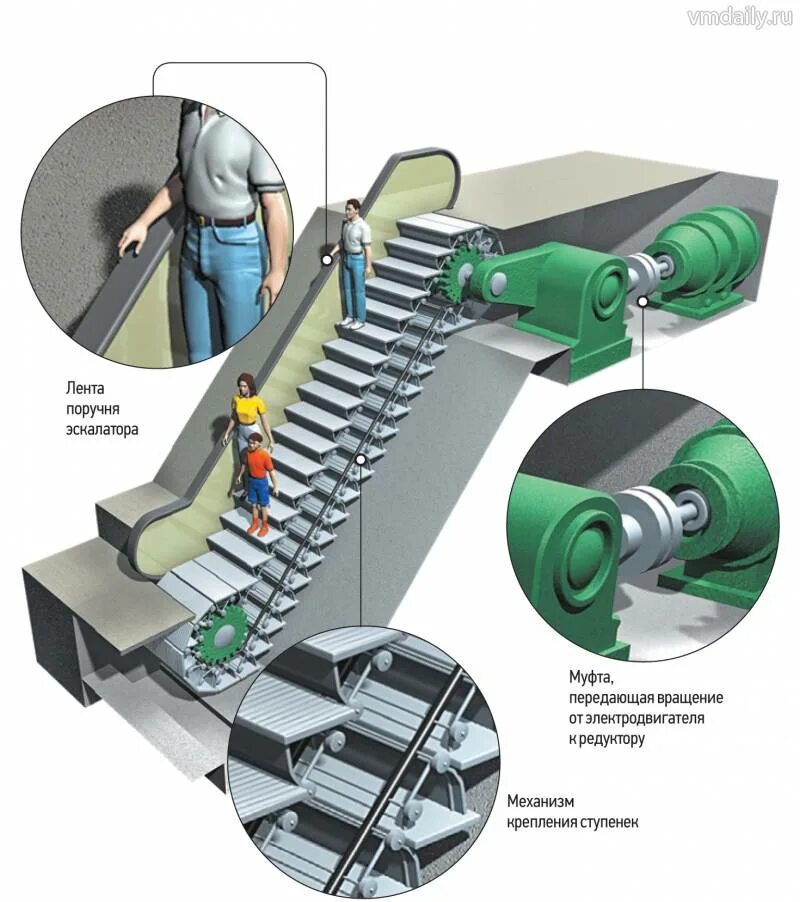 vmdaily.ru

Лента поручня эскалатора

Муфта, передающая вращение от электродвигателя к редуктору

Механизм крепления ступенек