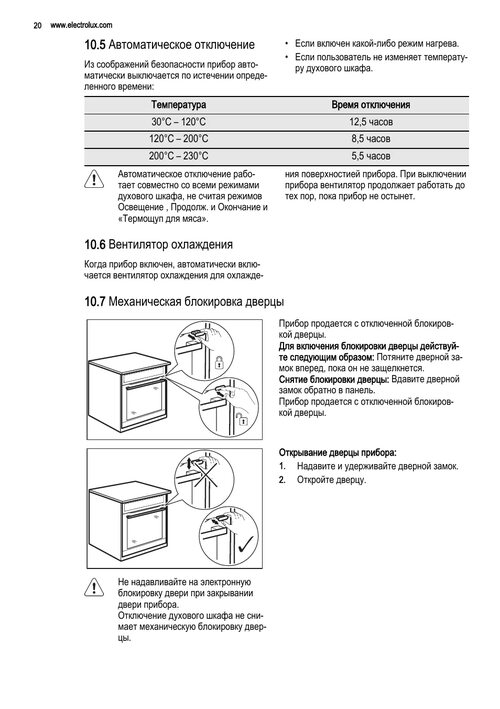 20 www.electrolux.com

10.5 Автоматическое отключение

Из соображений безопасности прибор автоматически выключается по истечении определенного времени:

• Если включен какой-либо режим нагрева.
• Если пользователь не изменяет температуру духового шкафа.

| Температура | Время отключения |
|---|---|
| 30°C – 120°C | 12,5 часов |
| 120°C – 200°C | 8,5 часов |
| 200°C – 230°C | 5,5 часов |

Автоматическое отключение работает совместно со всеми режимами духового шкафа, не считая режимов Освещение , Продолж. и Окончание и «Термощуп для мяса».

10.6 Вентилятор охлаждения

Когда прибор включен, автоматически включается вентилятор охлаждения для охлаждения поверхностией прибора. При выключении прибора вентилятор продолжает работать до тех пор, пока прибор не остынет.

10.7 Механическая блокировка дверцы

Прибор продается с отключенной блокировкой дверцы.
Для включения блокировки дверцы действуйте следующим образом: Потяните дверной замок вперед, пока он не защелкнется.
Снятие блокировки дверцы: Вдавите дверной замок обратно в панель.
Прибор продается с отключенной блокировкой дверцы.

Открывание дверцы прибора:
1. Надавите и удерживайте дверной замок.
2. Откройте дверцу.

Не надавливайте на электронную блокировку двери при закрывании двери прибора.
Отключение духового шкафа не снимает механическую блокировку дверцы.